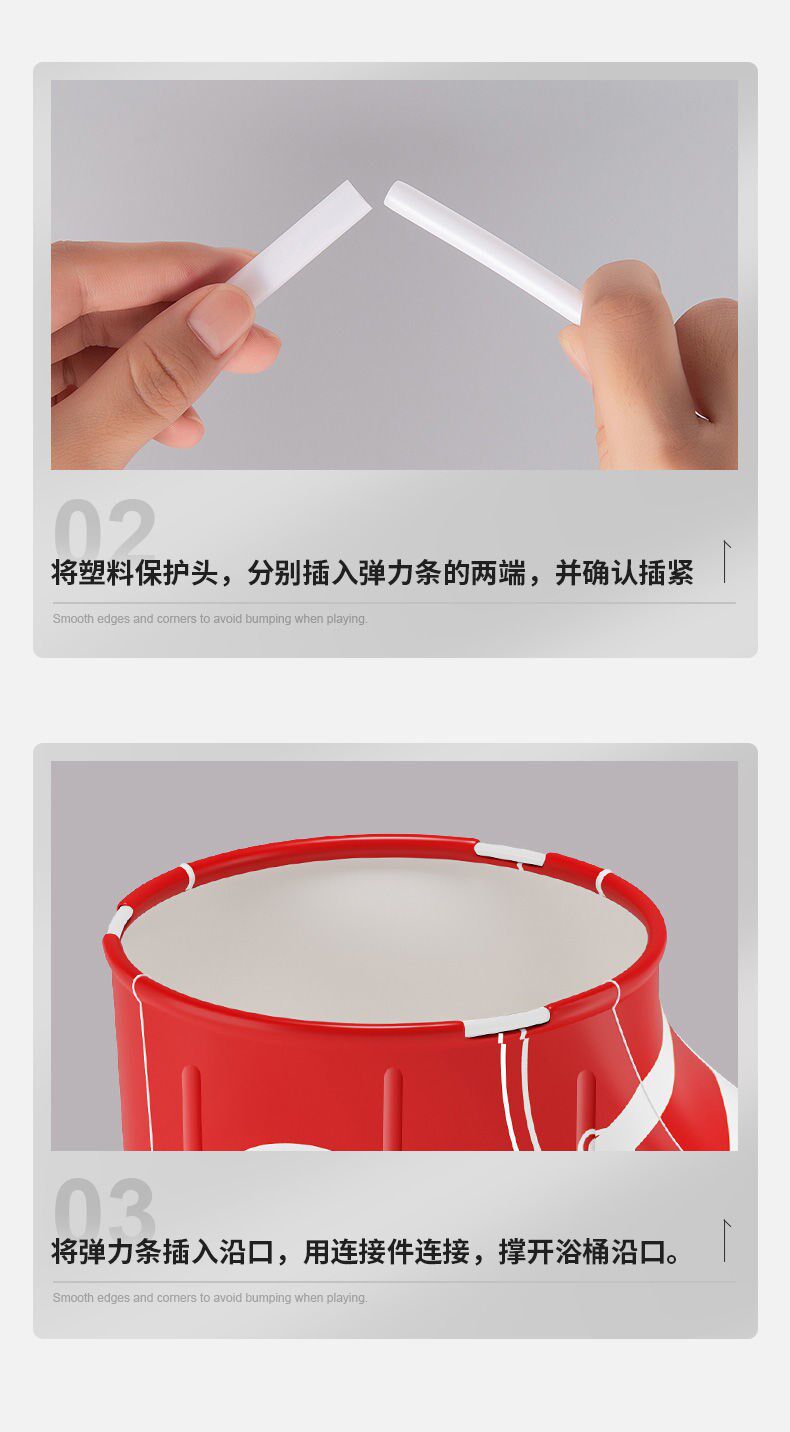 02
将塑料保护头，分别插入弹力条的两端，并确认插紧

Smooth edges and corners to avoid bumping when playing.

03
将弹力条插入沿口，用连接件连接，撑开浴桶沿口。

Smooth edges and corners to avoid bumping when playing.