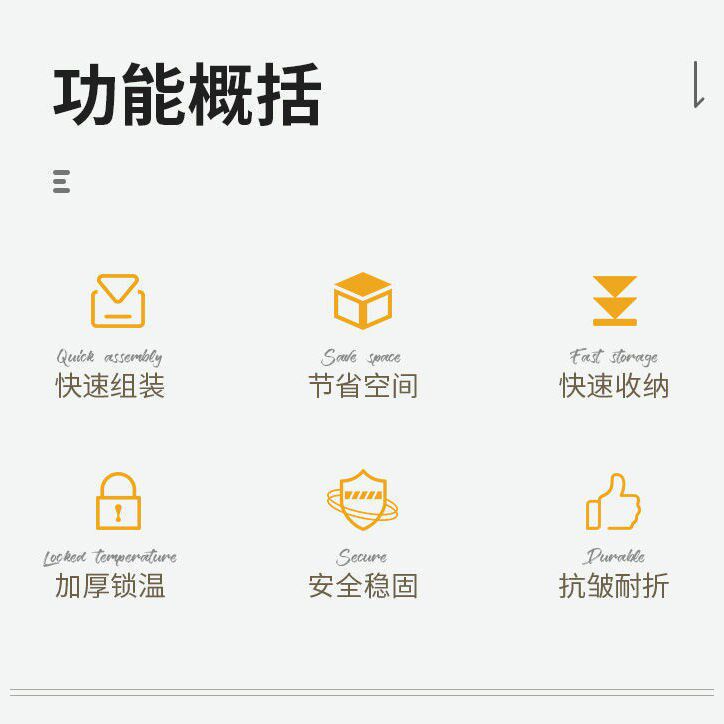 功能概括

Quick assembly
快速组装

Save space
节省空间

Fast storage
快速收纳

Locked temperature
加厚锁温

Secure
安全稳固

Durable
抗皱耐折