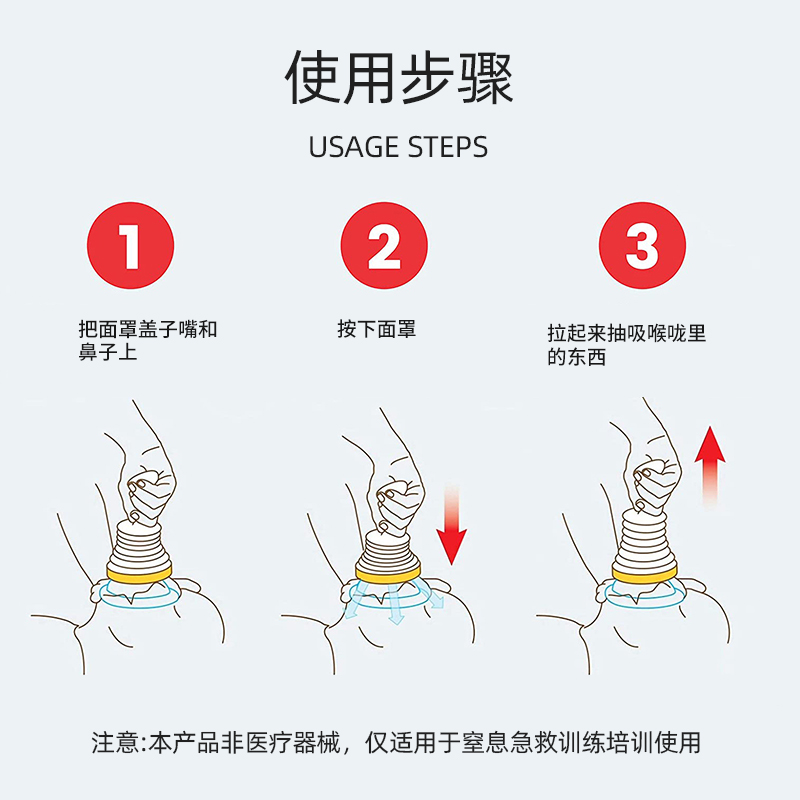 使用步骤

USAGE STEPS

1

把面罩盖子嘴和鼻子上

2

按下面罩

3

拉起来抽吸喉咙里的东西

注意:本产品非医疗器械，仅适用于窒息急救训练培训使用