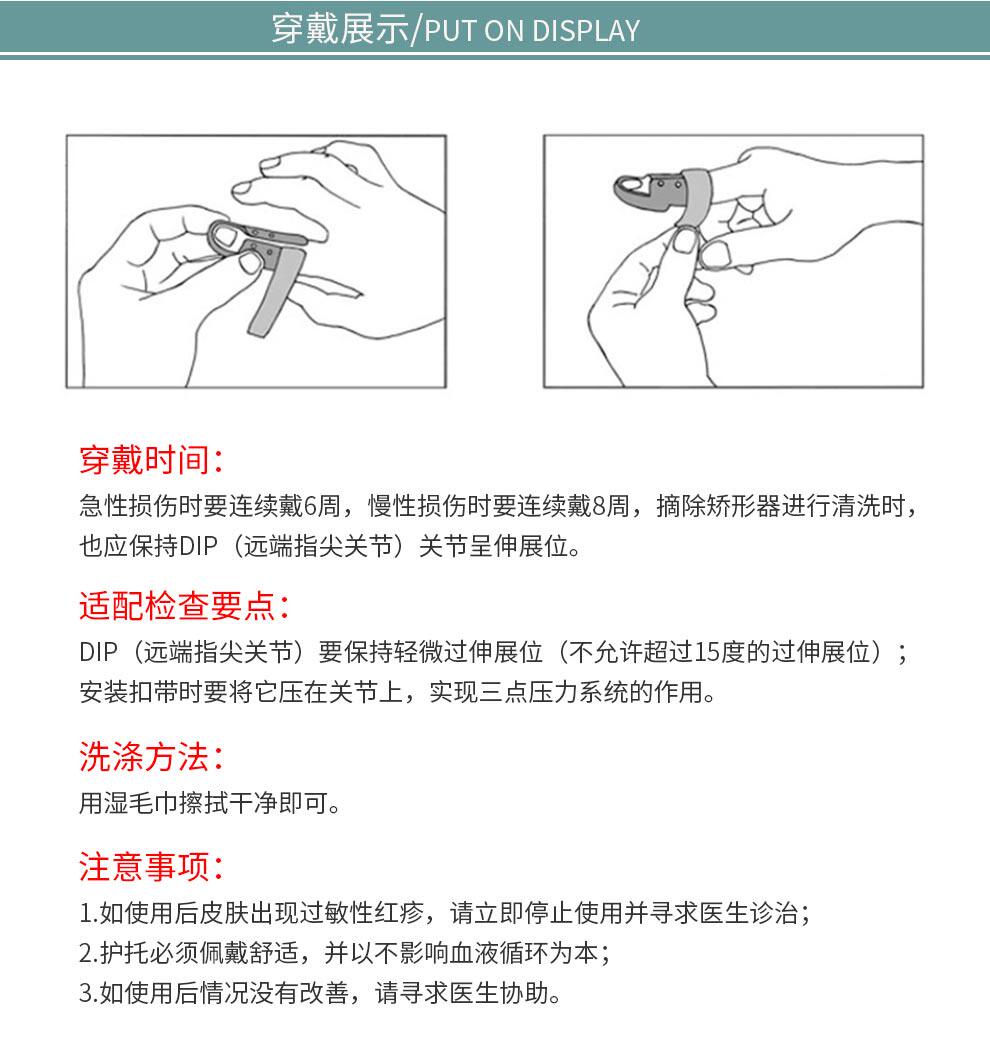 穿戴展示/PUT ON DISPLAY

穿戴时间：

急性损伤时要连续戴6周，慢性损伤时要连续戴8周，摘除矫形器进行清洗时，也应保持DIP（远端指尖关节）关节呈伸展位。

适配检查要点：

DIP（远端指尖关节）要保持轻微过伸展位（不允许超过15度的过伸展位）；安装扣带时要将它压在关节上，实现三点压力系统的作用。

洗涤方法：

用湿毛巾擦拭干净即可。

注意事项：

1.如使用后皮肤出现过敏性红疹，请立即停止使用并寻求医生诊治；
2.护托必须佩戴舒适，并以不影响血液循环为本；
3.如使用后情况没有改善，请寻求医生协助。