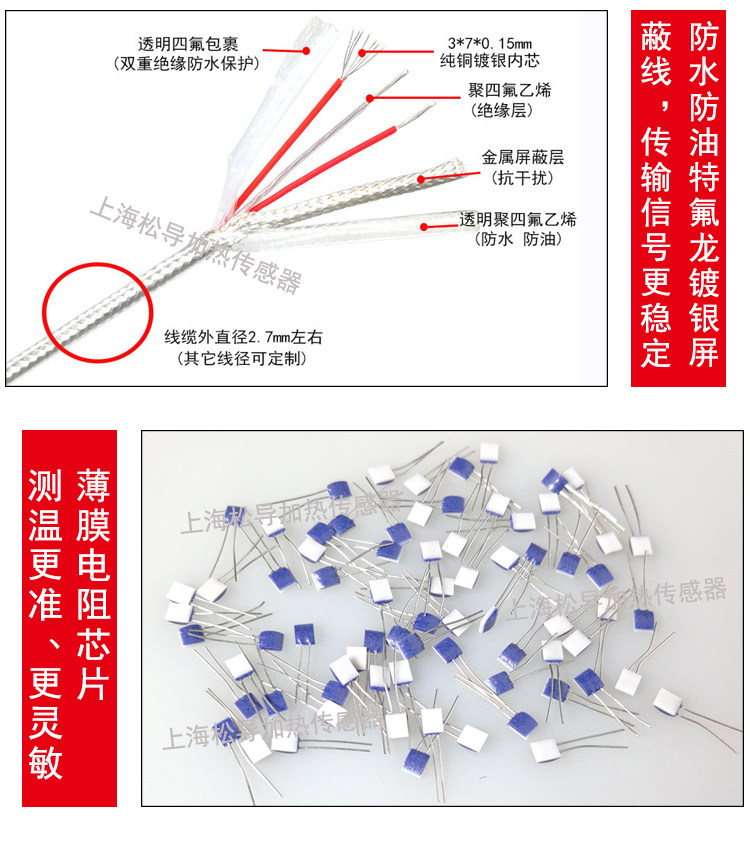 透明四氟包裹
(双重绝缘防水保护)

3*7*0.15mm
纯铜镀银内芯

聚四氟乙烯
(绝缘层)

金属屏蔽层
(抗干扰)

透明聚四氟乙烯
(防水 防油)

上海松导加热传感器

线缆外直径2.7mm左右
(其它线径可定制)

防水防油特氟龙镀银屏蔽线,传输信号更稳定

薄膜电阻芯片
测温更准、更灵敏

上海松导加热传感器

上海松导加热传感器

上海松导加热传感器