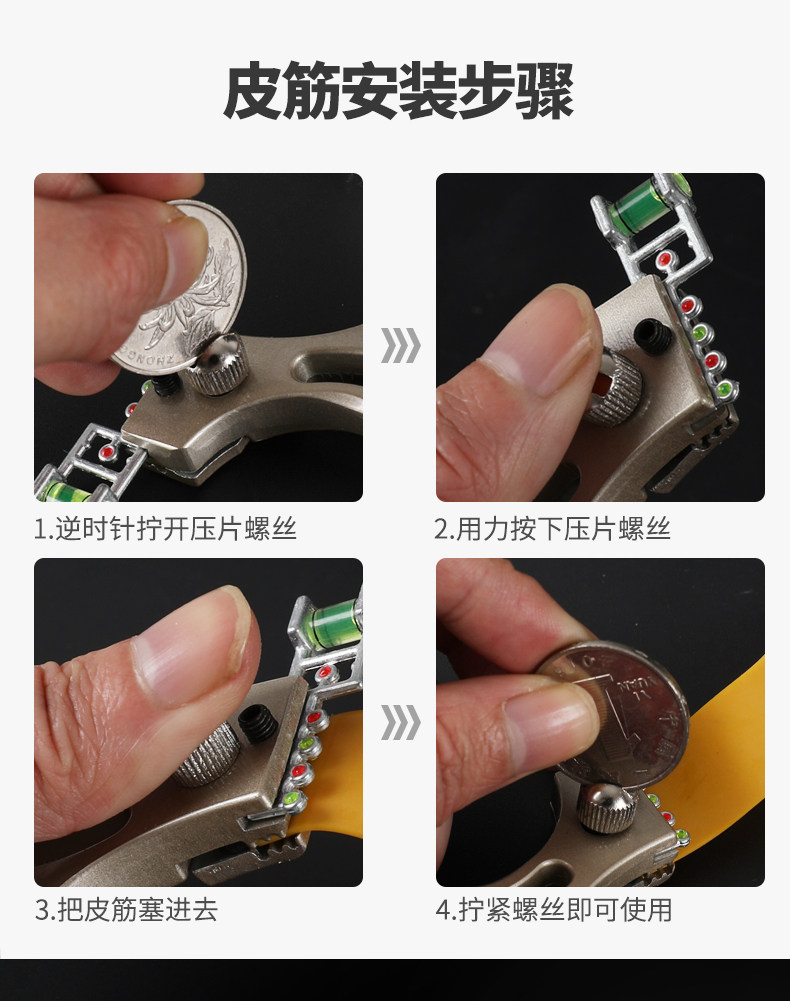 皮筋安装步骤

1.逆时针拧开压片螺丝

2.用力按下压片螺丝

3.把皮筋塞进去

4.拧紧螺丝即可使用