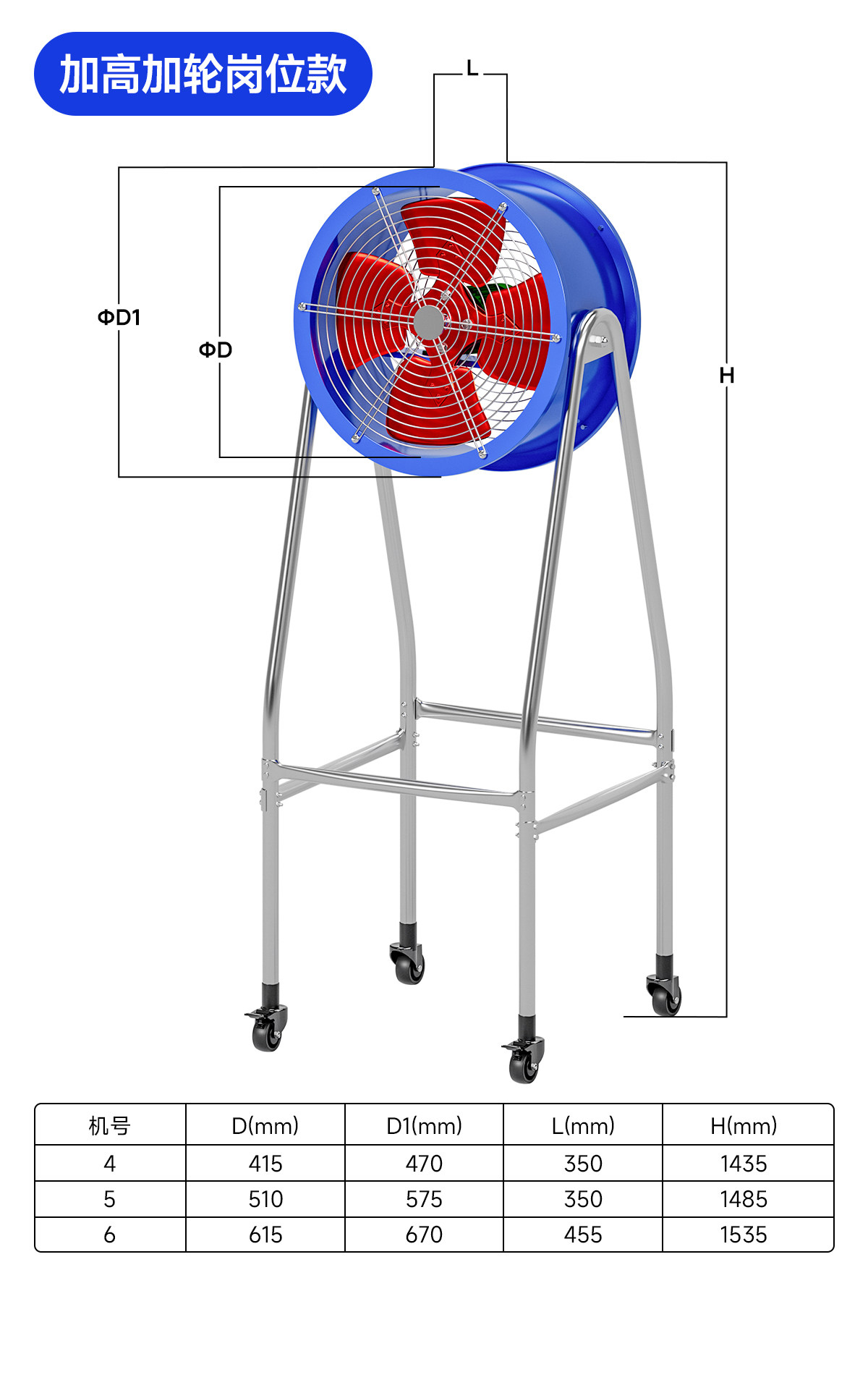 加高加轮岗位款

L

ΦD1

ΦD

H

| 机号 | D(mm) | D1(mm) | L(mm) | H(mm) |
|---|---|---|---|---|
| 4 | 415 | 470 | 350 | 1435 |
| 5 | 510 | 575 | 350 | 1485 |
| 6 | 615 | 670 | 455 | 1535 |