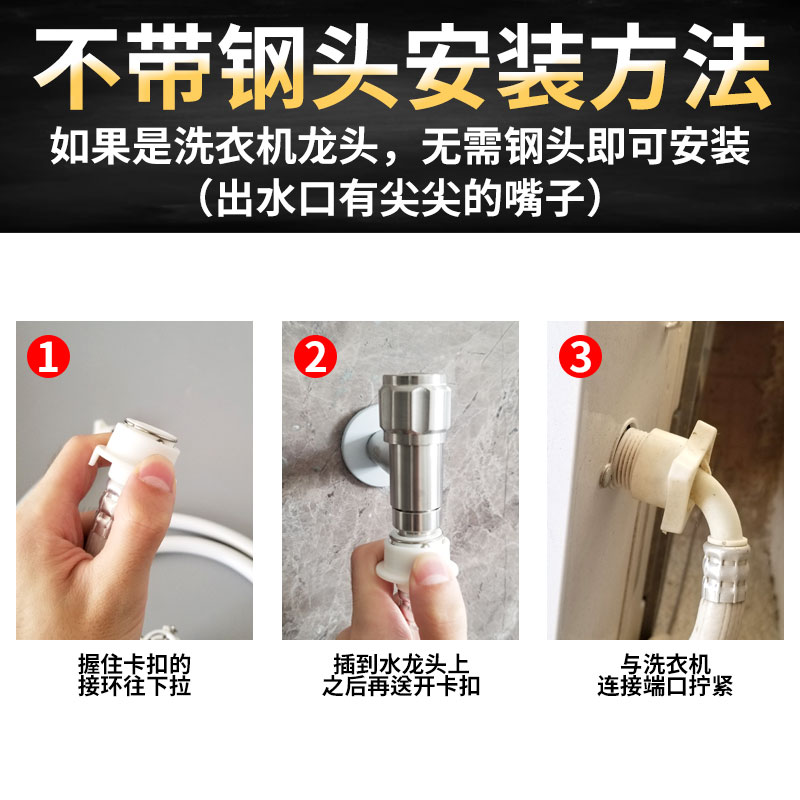 不带钢头安装方法
如果是洗衣机龙头，无需钢头即可安装
（出水口有尖尖的嘴子）

1
握住卡扣的接环往下拉

2
插到水龙头上之后再送开卡扣

3
与洗衣机连接端口拧紧