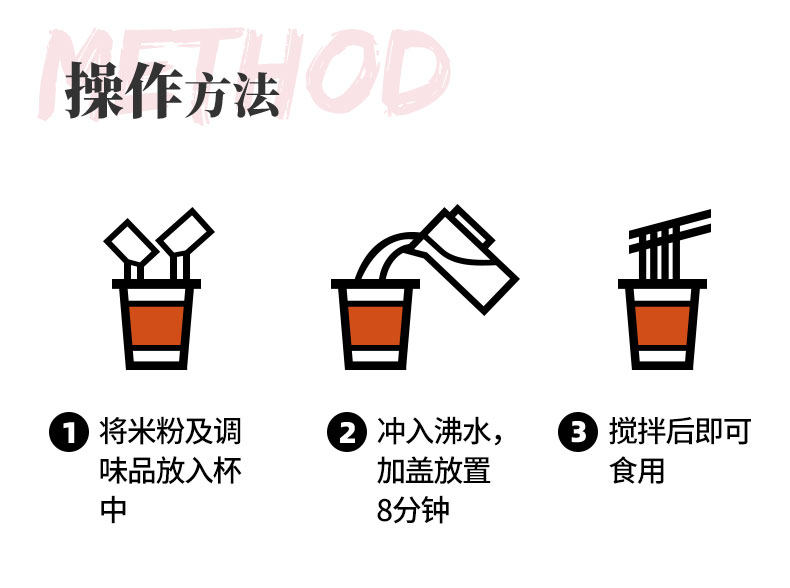 METHOD
操作方法

1 将米粉及调味品放入杯中

2 冲入沸水，加盖放置8分钟

3 搅拌后即可食用