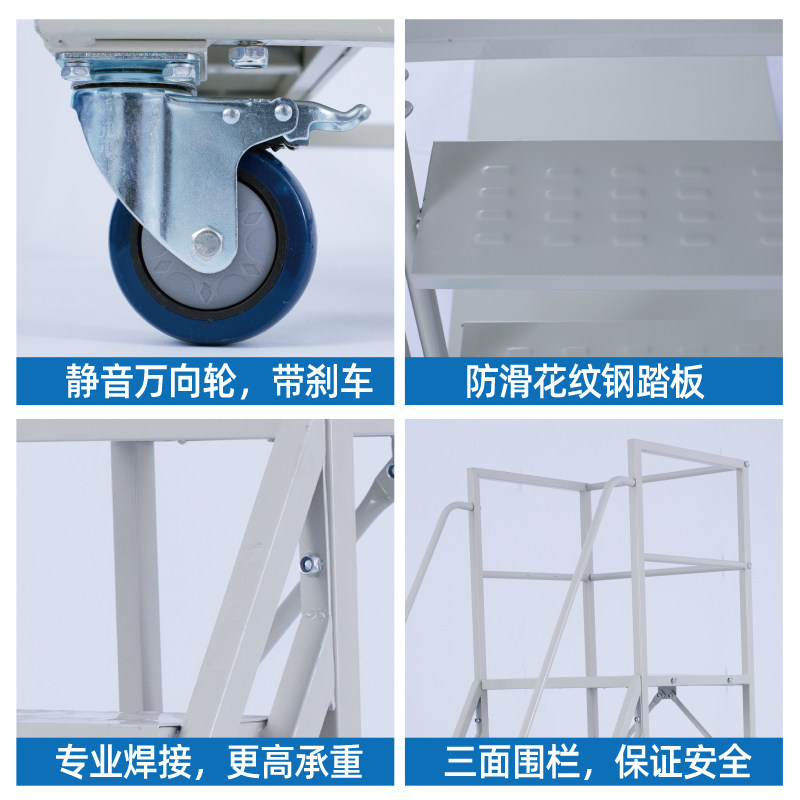 静音万向轮，带刹车

防滑花纹钢踏板

专业焊接，更高承重

三面围栏，保证安全