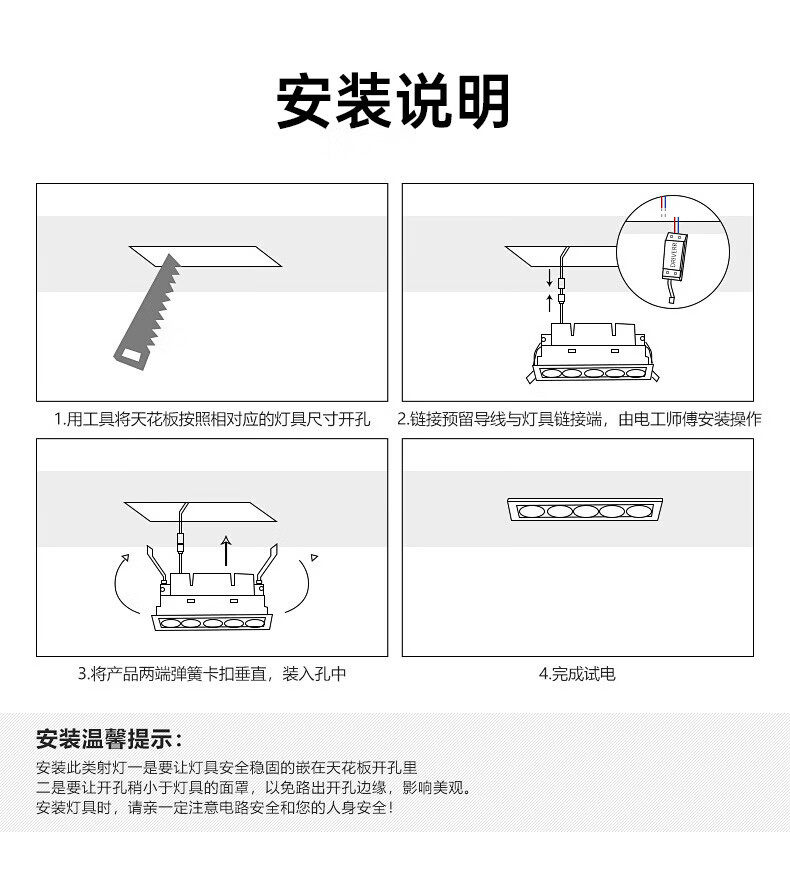 安装说明

DRIVERR

1.用工具将天花板按照相对应的灯具尺寸开孔

2.链接预留导线与灯具链接端，由电工师傅安装操作

3.将产品两端弹簧卡扣垂直，装入孔中

4.完成试电

安装温馨提示：

安装此类射灯一是要让灯具安全稳固的嵌在天花板开孔里
二是要让开孔稍小于灯具的面罩，以免路出开孔边缘，影响美观。
安装灯具时，请亲一定注意电路安全和您的人身安全！