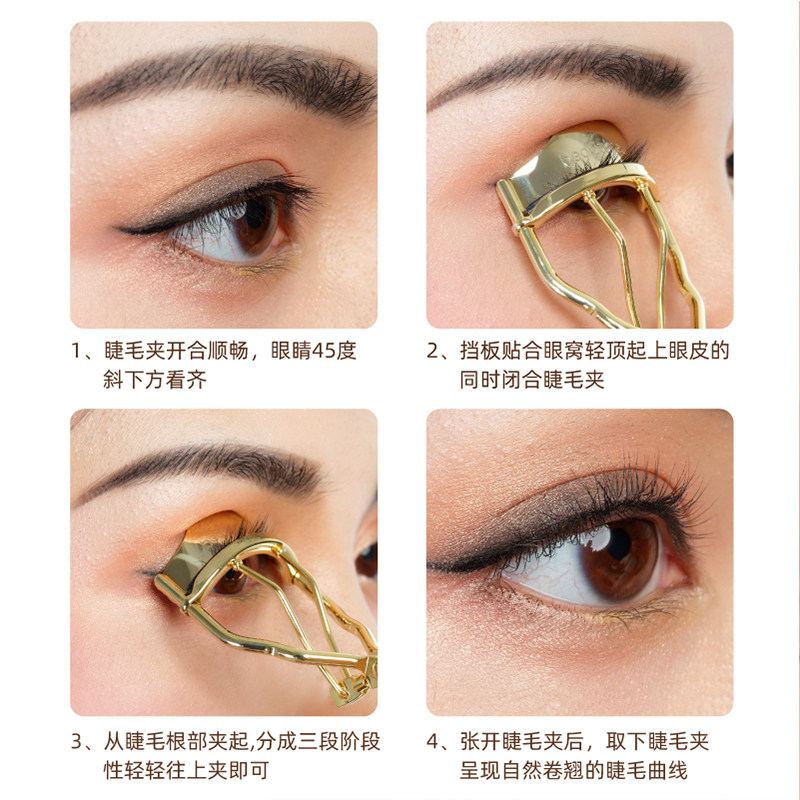 1、睫毛夹开合顺畅，眼睛45度斜下方看齐

2、挡板贴合眼窝轻顶起上眼皮的同时闭合睫毛夹

3、从睫毛根部夹起,分成三段阶段性轻轻往上夹即可

4、张开睫毛夹后，取下睫毛夹呈现自然卷翘的睫毛曲线