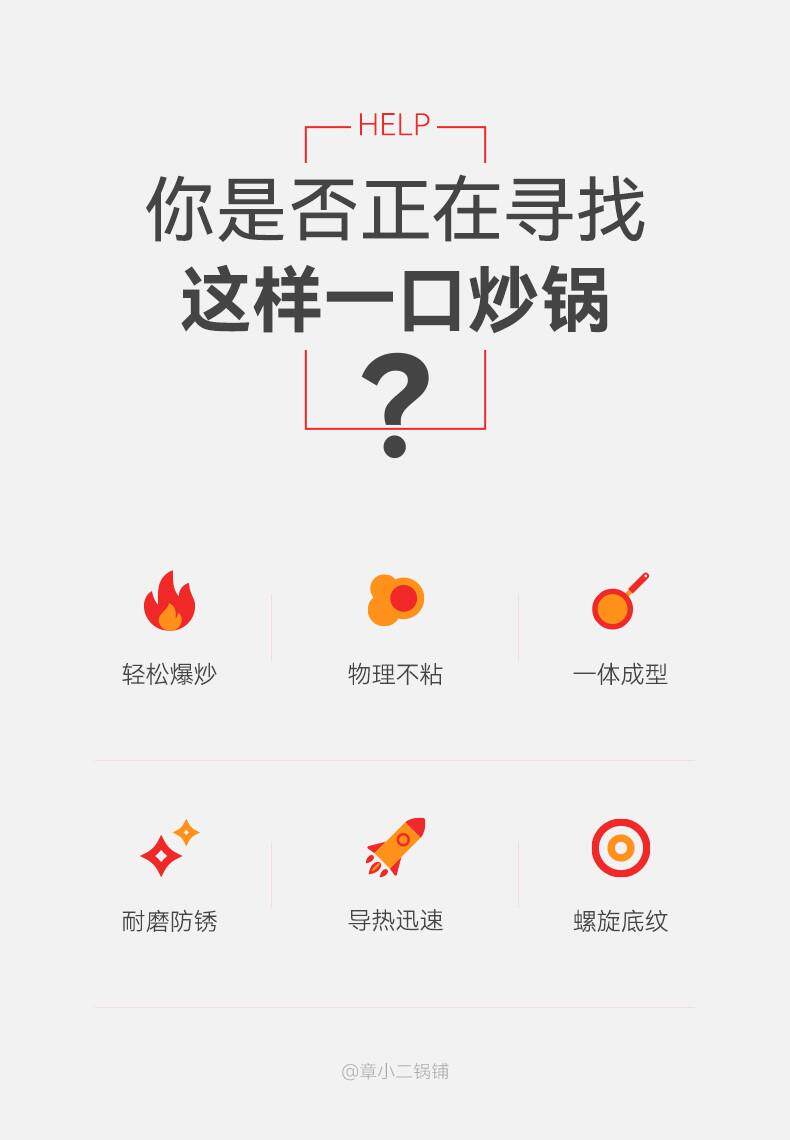 HELP

你是否正在寻找

这样一口炒锅

?

轻松爆炒

物理不粘

一体成型

耐磨防锈

导热迅速

螺旋底纹

@章小二锅铺