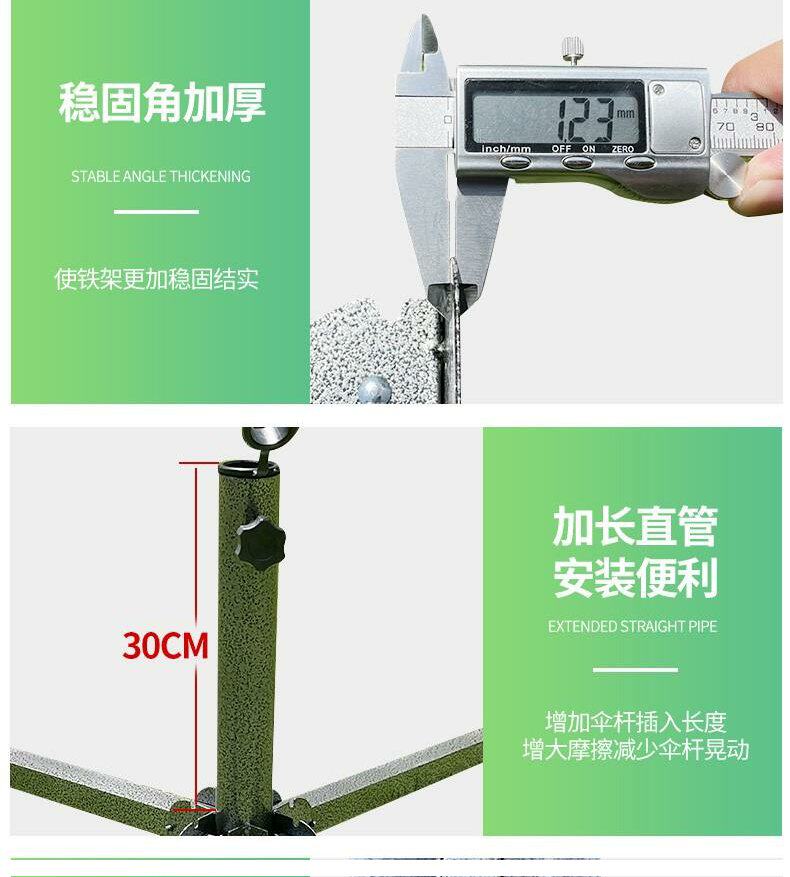 稳固角加厚

STABLE ANGLE THICKENING

使铁架更加稳固结实

1.23 mm

inch/mm OFF ON ZERO

70 80

30CM

加长直管
安装便利

EXTENDED STRAIGHT PIPE

增加伞杆插入长度
增大摩擦减少伞杆晃动