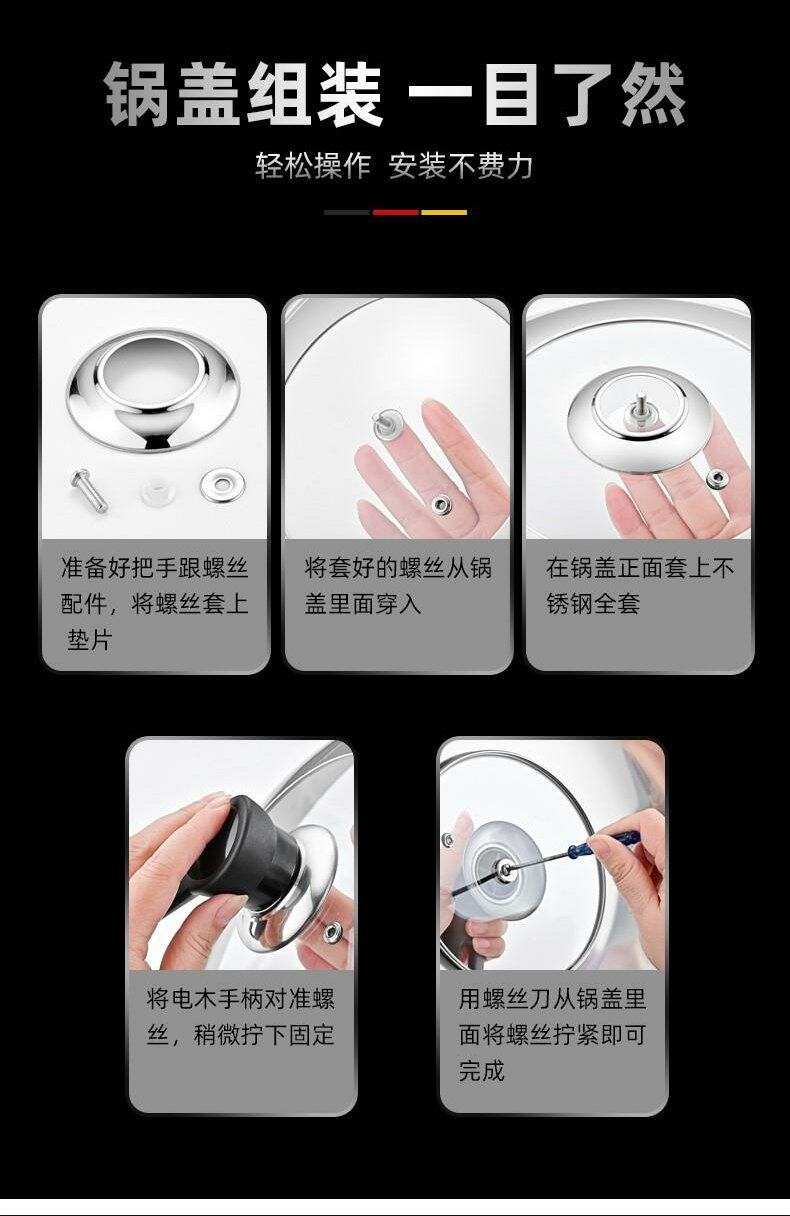 锅盖组装 一目了然

轻松操作 安装不费力

准备好把手跟螺丝配件，将螺丝套上垫片

将套好的螺丝从锅盖里面穿入

在锅盖正面套上不锈钢全套

将电木手柄对准螺丝，稍微拧下固定

用螺丝刀从锅盖里面将螺丝拧紧即可完成