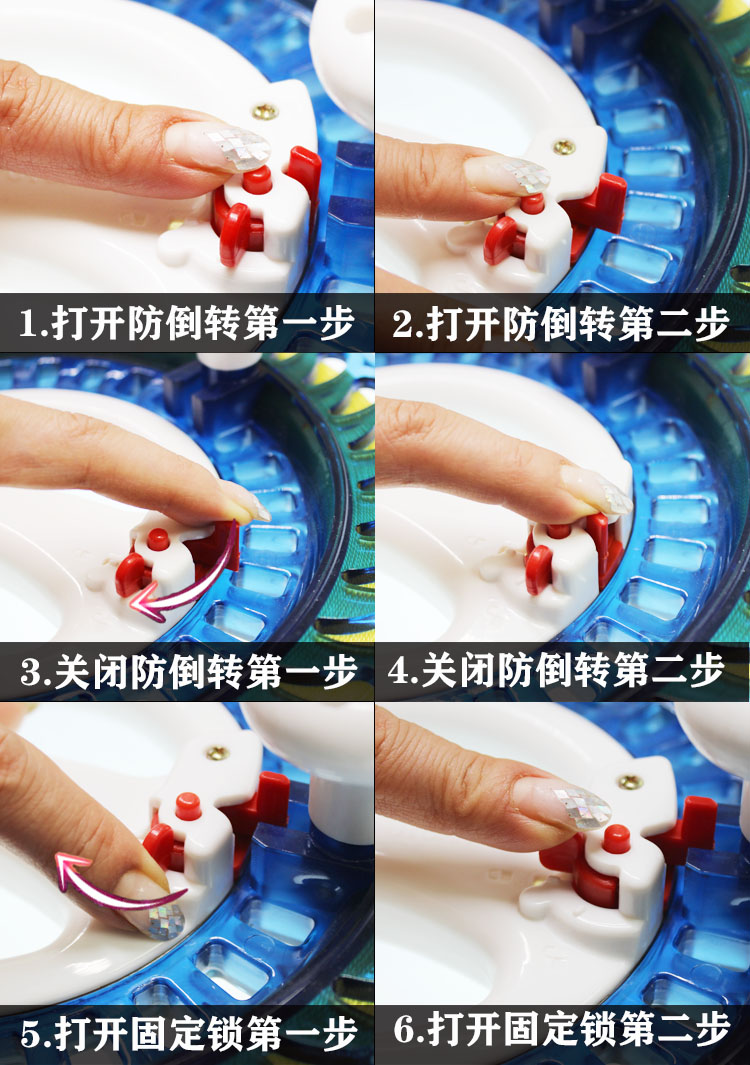 1.打开防倒转第一步

2.打开防倒转第二步

3.关闭防倒转第一步

4.关闭防倒转第二步

5.打开固定锁第一步

6.打开固定锁第二步