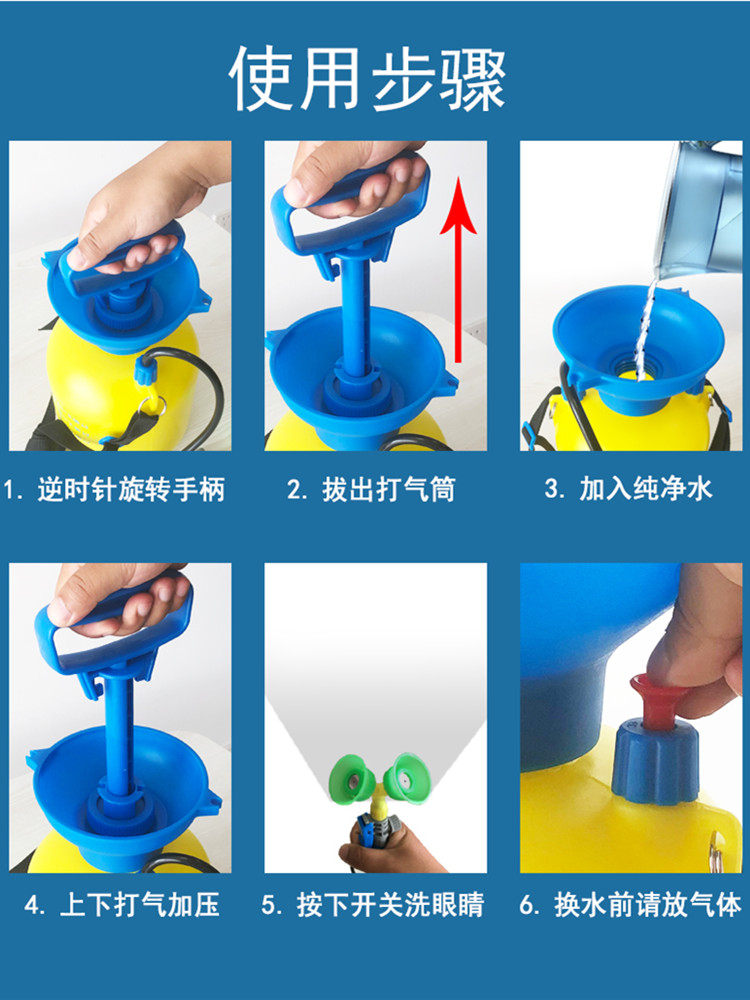 使用步骤

1. 逆时针旋转手柄

2. 拔出打气筒

3. 加入纯净水

4. 上下打气加压

5. 按下开关洗眼睛

6. 换水前请放气体