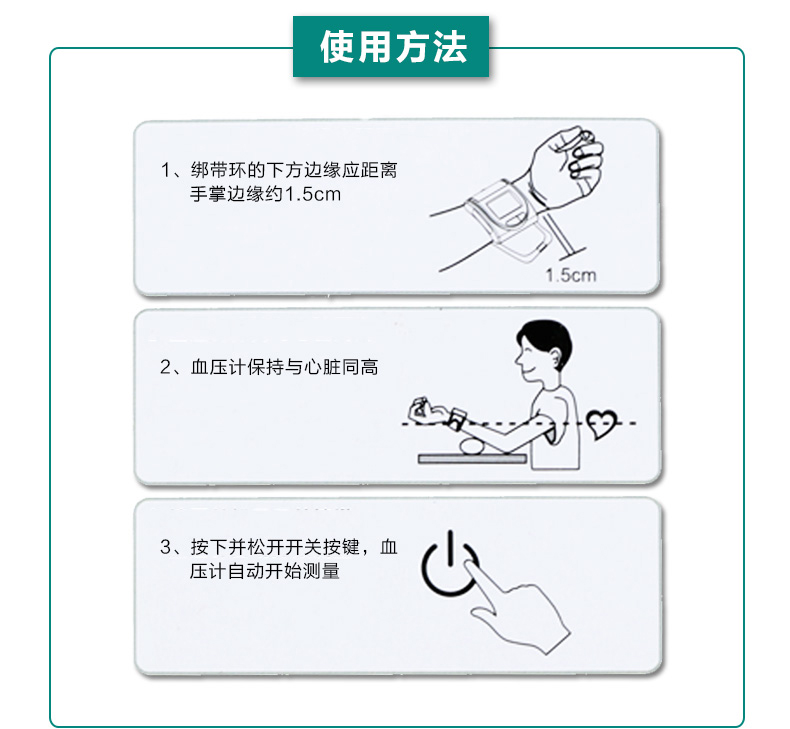 使用方法

1、绑带环的下方边缘应距离手掌边缘约1.5cm

1.5cm

2、血压计保持与心脏同高

3、按下并松开开关按键，血压计自动开始测量