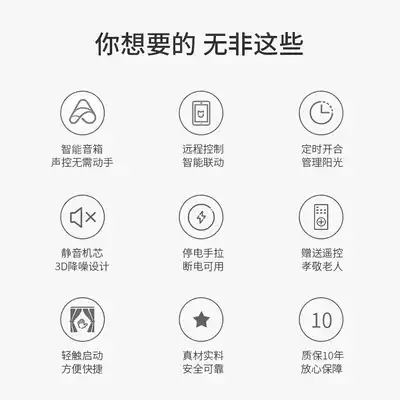 你想要的 无非这些

智能音箱
声控无需动手

远程控制
智能联动

定时开合
管理阳光

静音机芯
3D降噪设计

停电手拉
断电可用

赠送遥控
孝敬老人

轻触启动
方便快捷

真材实料
安全可靠

10

质保10年
放心保障