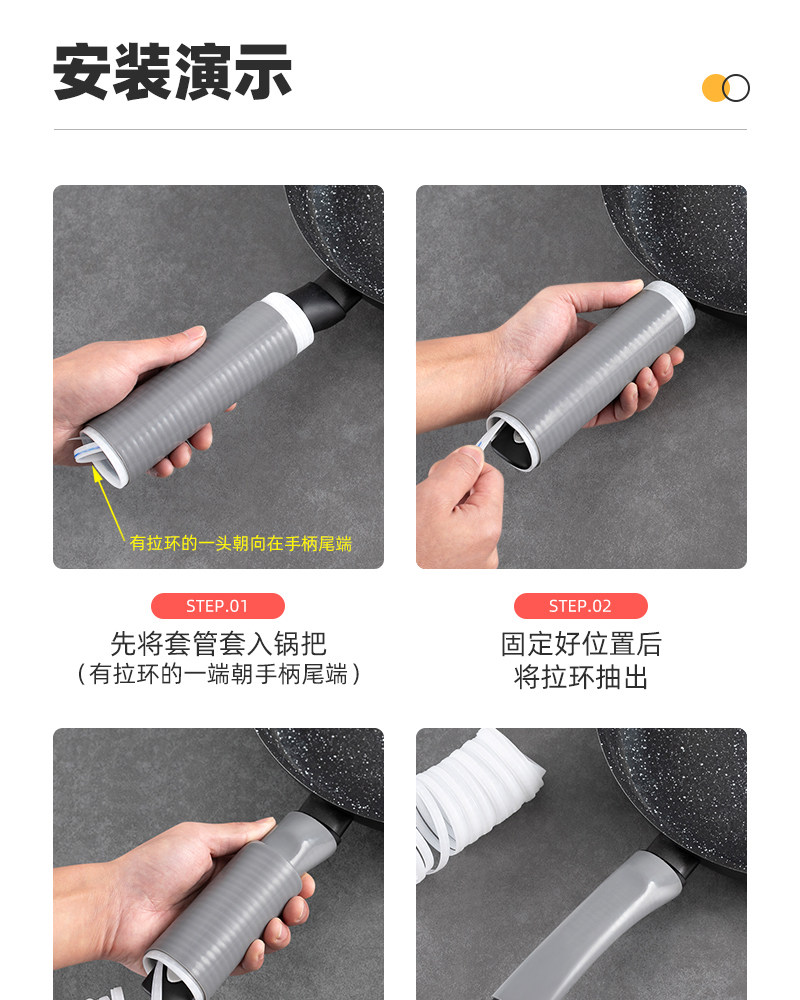 安装演示

有拉环的一头朝向在手柄尾端

STEP.01

先将套管套入锅把
（有拉环的一端朝手柄尾端）

STEP.02

固定好位置后
将拉环抽出