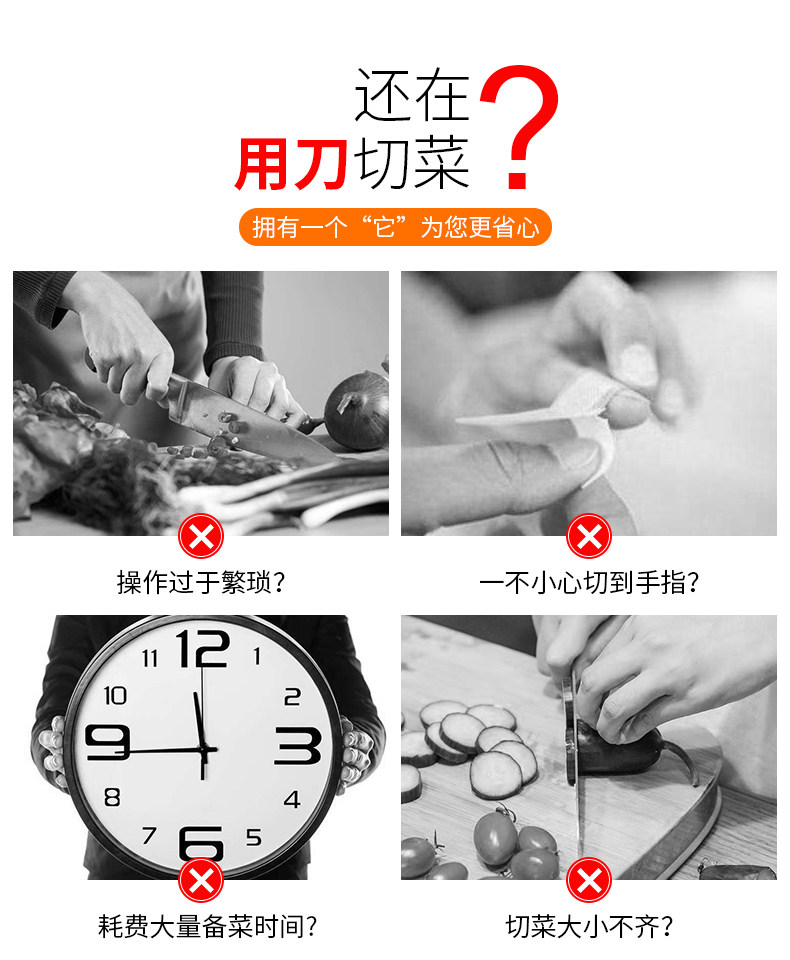 还在
用刀切菜?

拥有一个“它”为您更省心

操作过于繁琐?

一不小心切到手指?

12
1
2
3
4
5
6
7
8
9
10
11

耗费大量备菜时间?

切菜大小不齐?