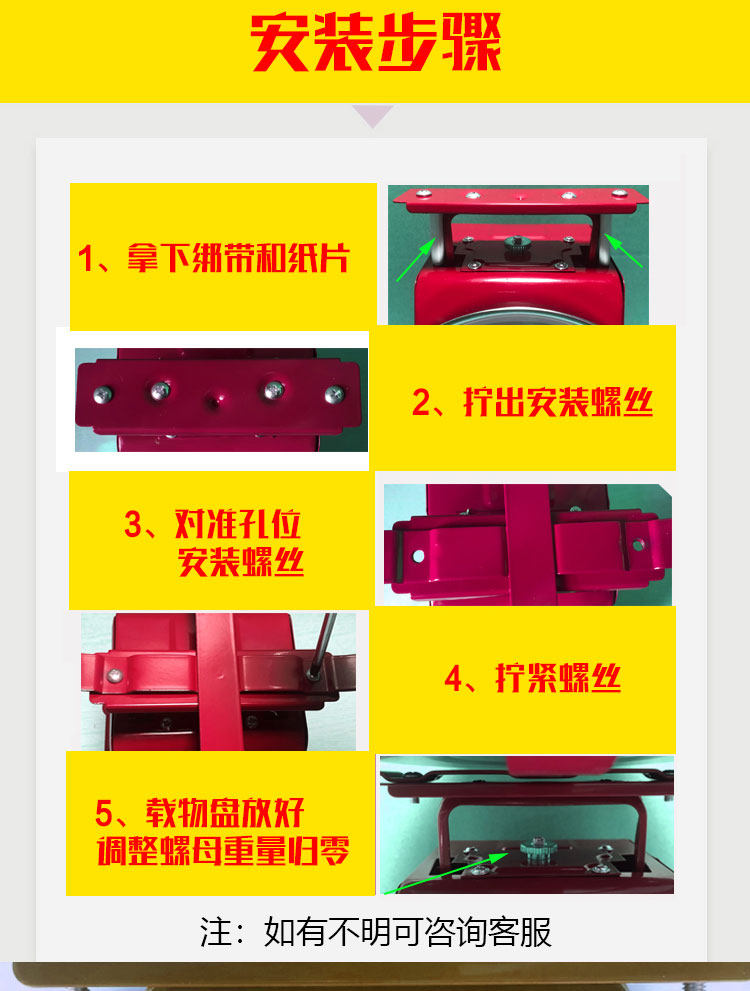 安装步骤

1、拿下绑带和纸片

2、拧出安装螺丝

3、对准孔位
安装螺丝

4、拧紧螺丝

5、载物盘放好
调整螺母重量归零

注：如有不明可咨询客服