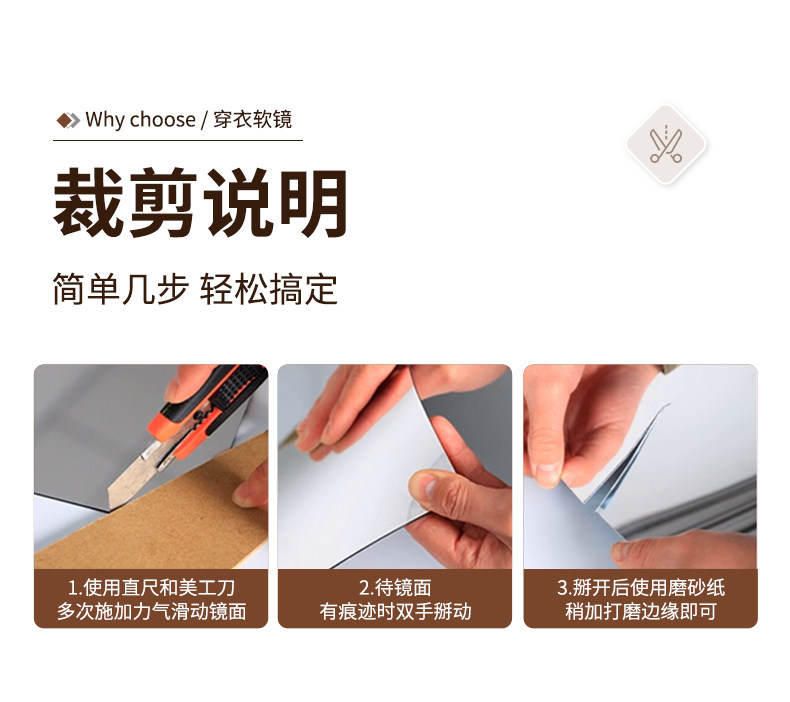 Why choose / 穿衣软镜

裁剪说明

简单几步 轻松搞定

1.使用直尺和美工刀
多次施加力气滑动镜面

2.待镜面
有痕迹时双手掰动

3.掰开后使用磨砂纸
稍加打磨边缘即可