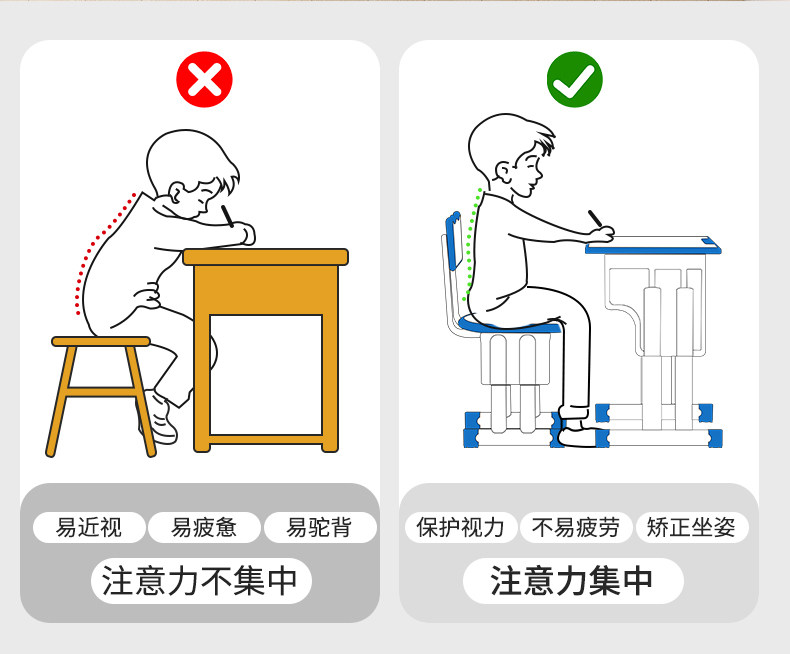 易近视 易疲惫 易驼背

注意力不集中

保护视力 不易疲劳 矫正坐姿

注意力集中