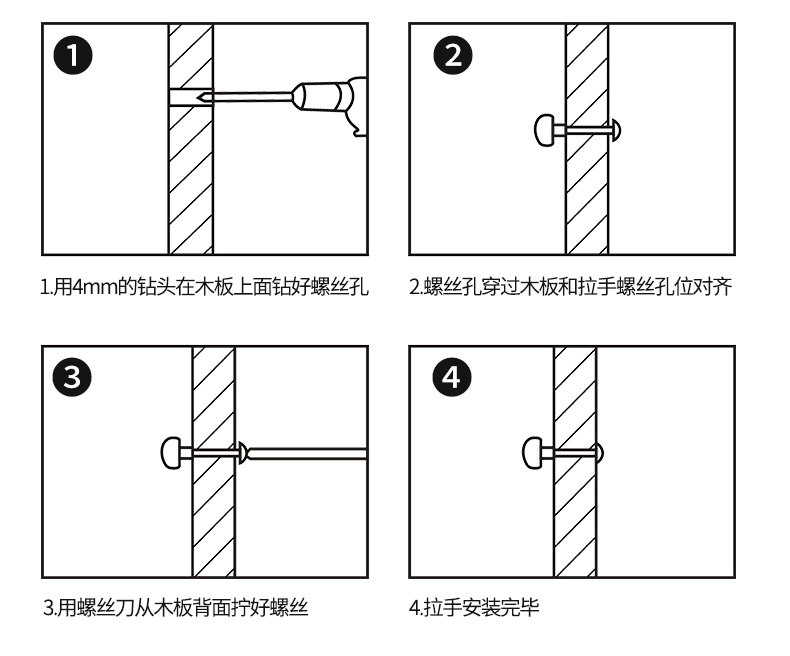 1

1.用4mm的钻头在木板上面钻好螺丝孔

2

2.螺丝孔穿过木板和拉手螺丝孔位对齐

3

3.用螺丝刀从木板背面拧好螺丝

4

4.拉手安装完毕