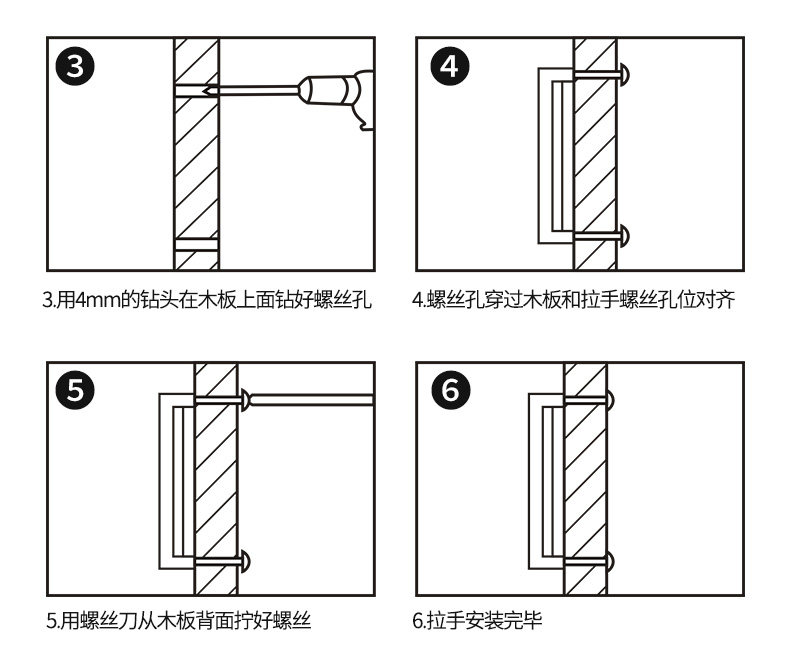 3

3.用4mm的钻头在木板上面钻好螺丝孔

4

4.螺丝孔穿过木板和拉手螺丝孔位对齐

5

5.用螺丝刀从木板背面拧好螺丝

6

6.拉手安装完毕