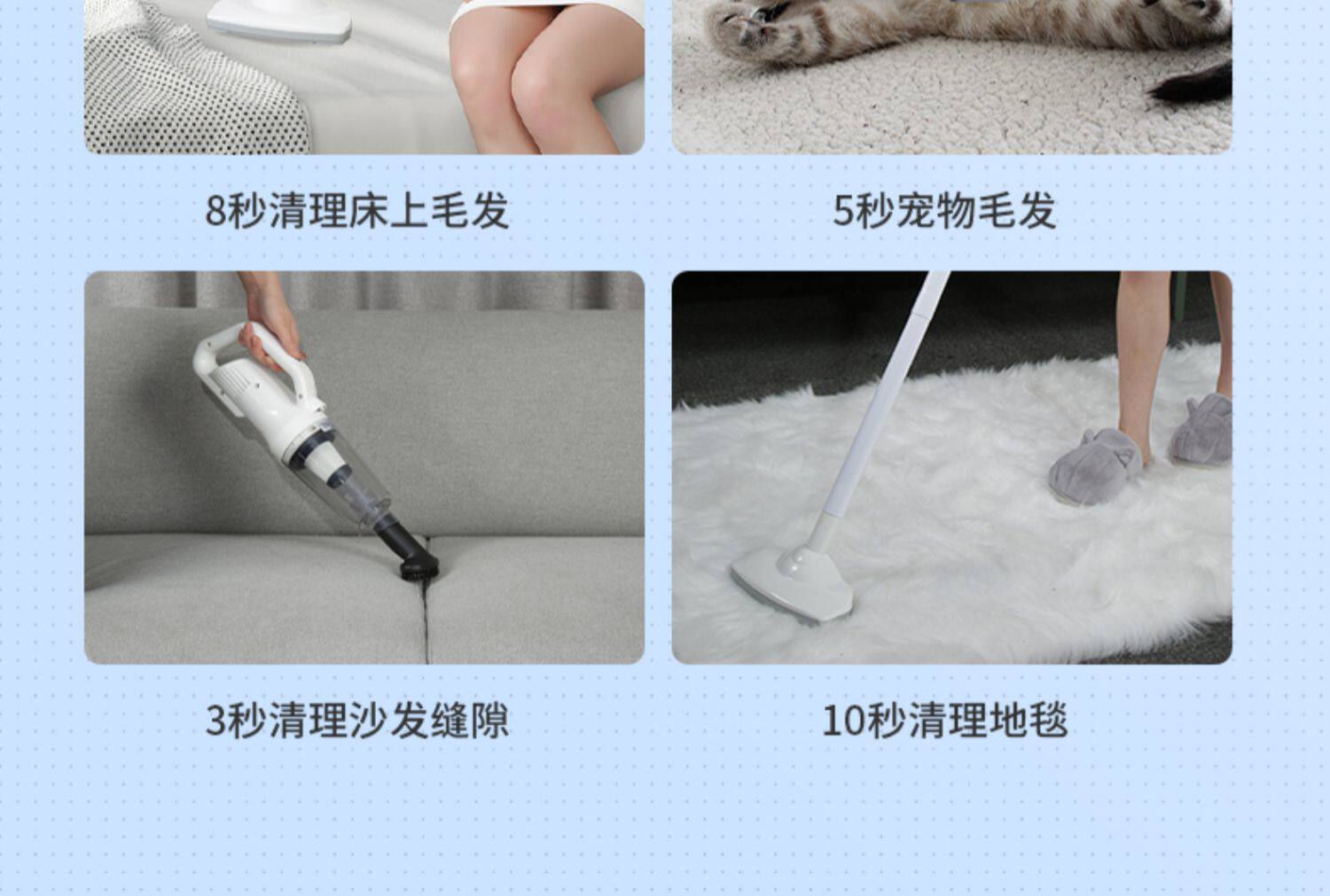 8秒清理床上毛发

5秒宠物毛发

3秒清理沙发缝隙

10秒清理地毯