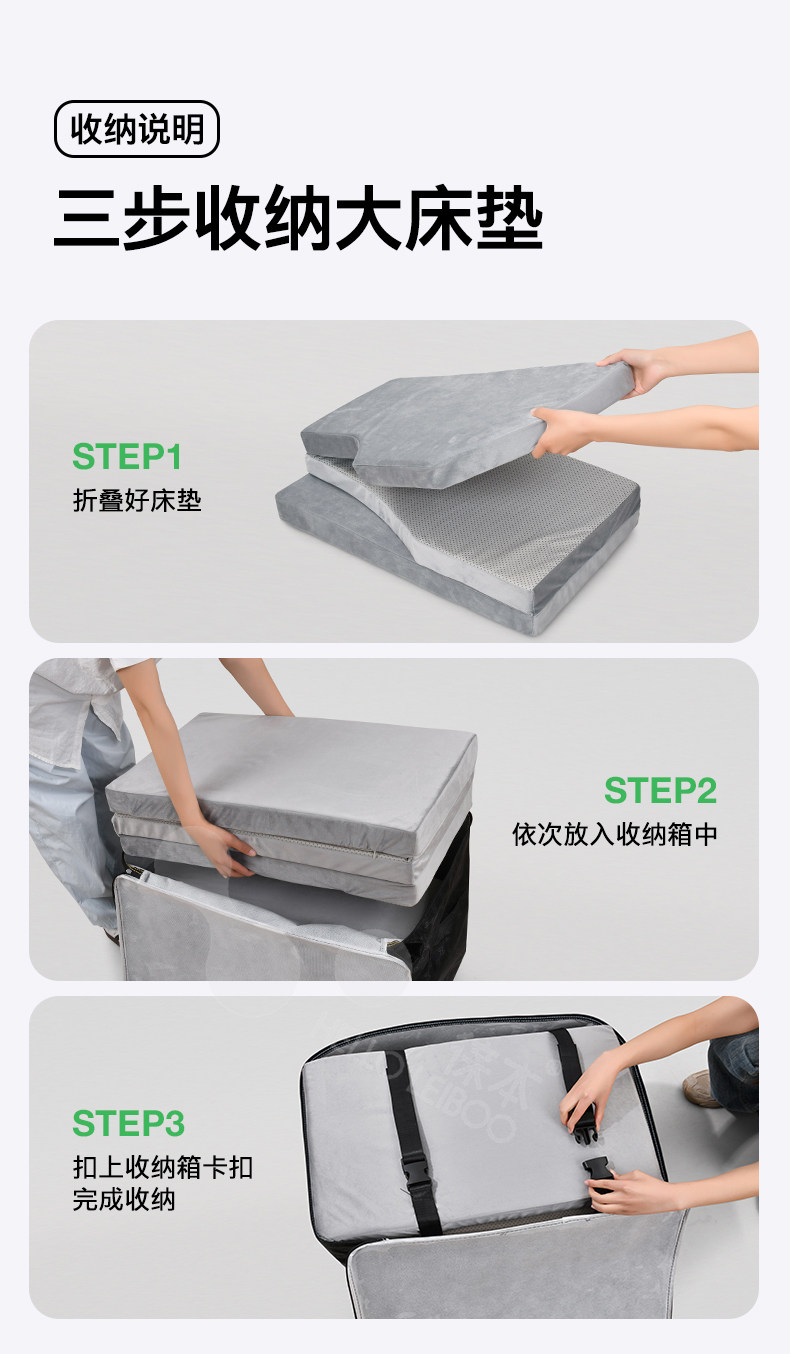 收纳说明

三步收纳大床垫

STEP1
折叠好床垫

STEP2
依次放入收纳箱中

STEP3
扣上收纳箱卡扣
完成收纳