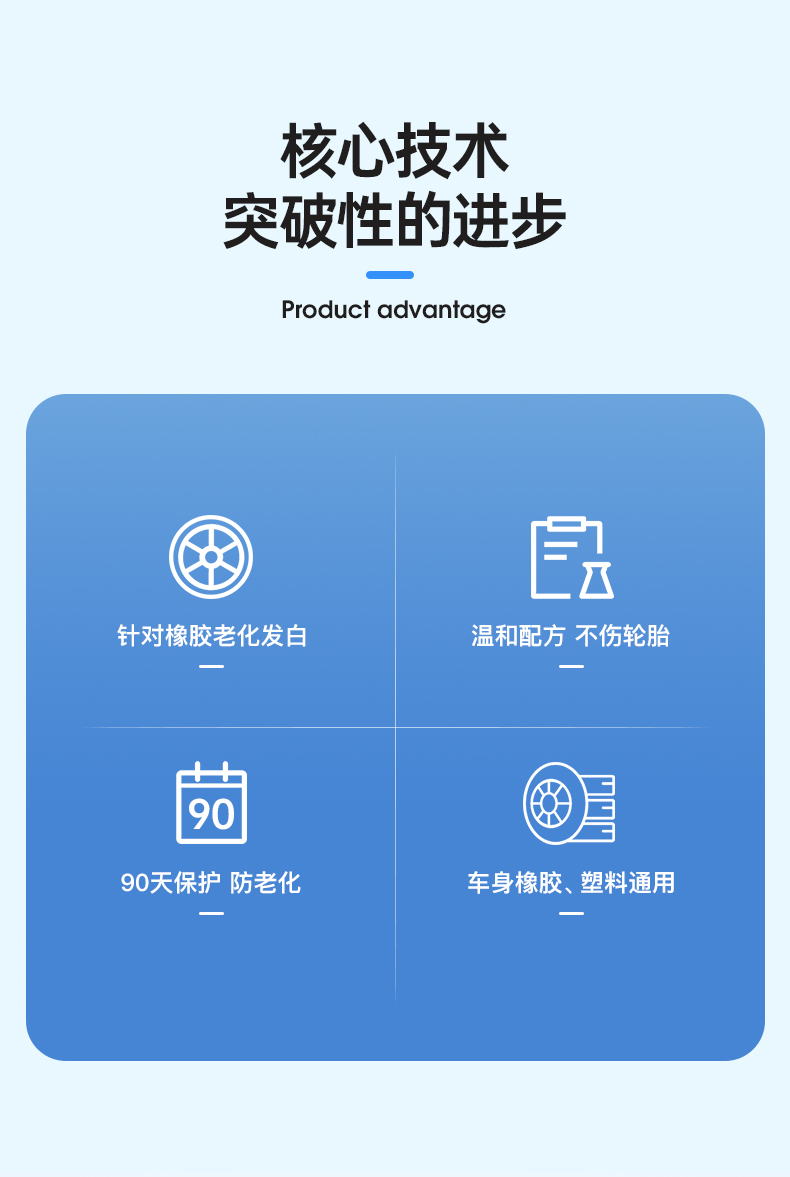 核心技术
突破性的进步

Product advantage

针对橡胶老化发白

温和配方 不伤轮胎

90

90天保护 防老化

车身橡胶、塑料通用