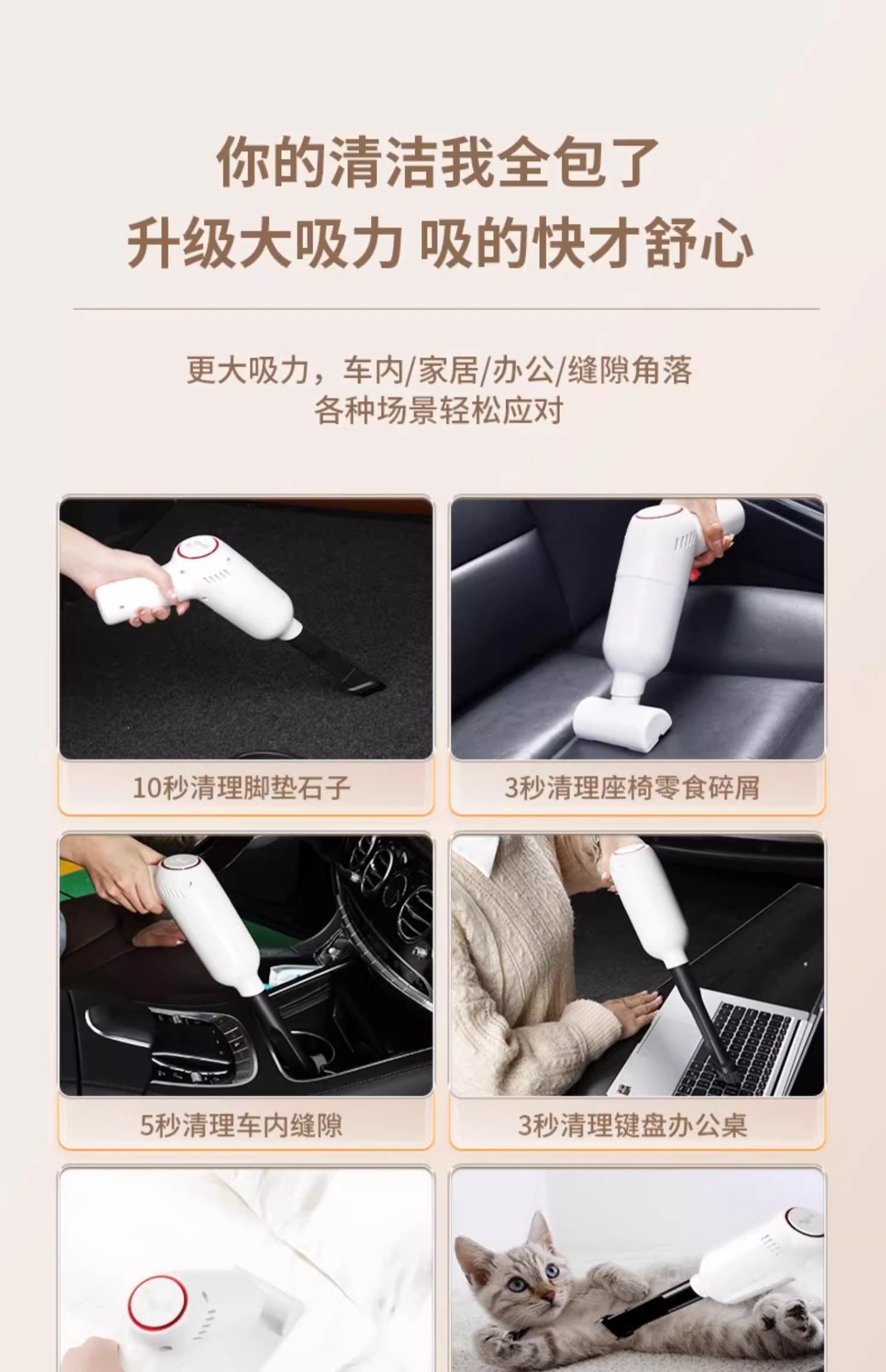 你的清洁我全包了
升级大吸力 吸的快才舒心

更大吸力，车内/家居/办公/缝隙角落
各种场景轻松应对

10秒清理脚垫石子

3秒清理座椅零食碎屑

5秒清理车内缝隙

3秒清理键盘办公桌