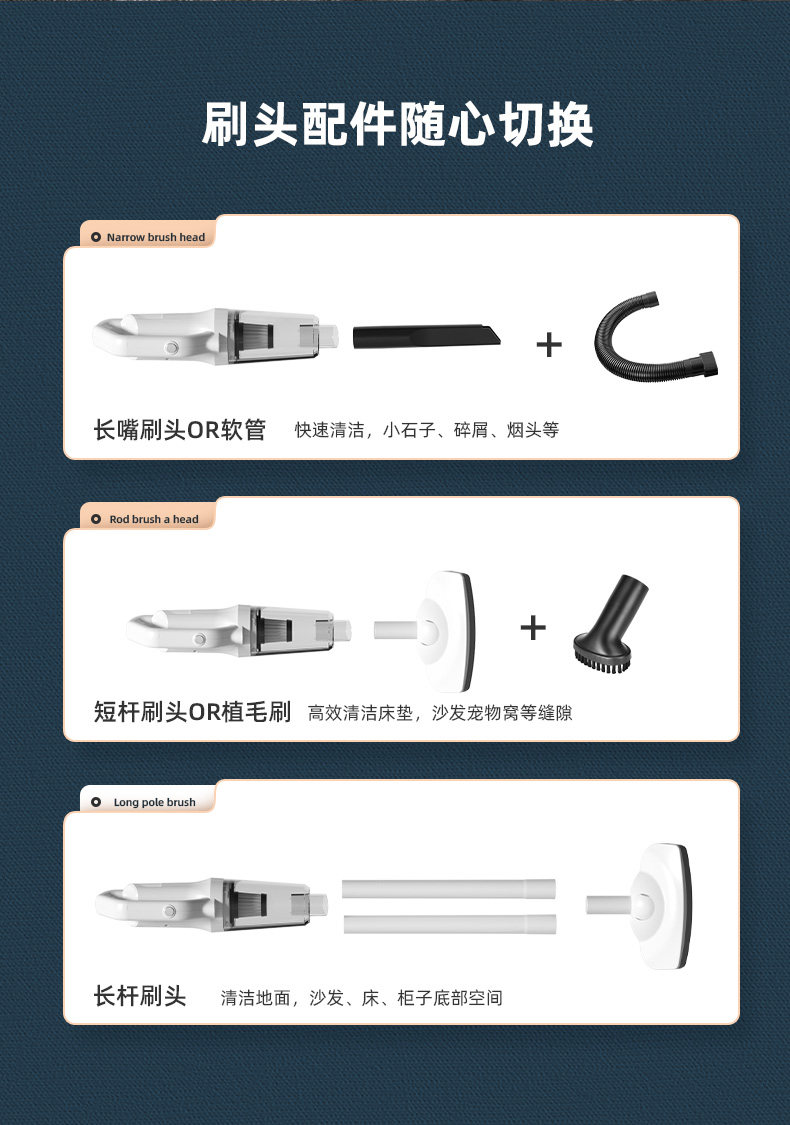 刷头配件随心切换

Narrow brush head

+

长嘴刷头OR软管 快速清洁，小石子、碎屑、烟头等

Rod brush a head

+

短杆刷头OR植毛刷 高效清洁床垫，沙发宠物窝等缝隙

Long pole brush

长杆刷头 清洁地面，沙发、床、柜子底部空间