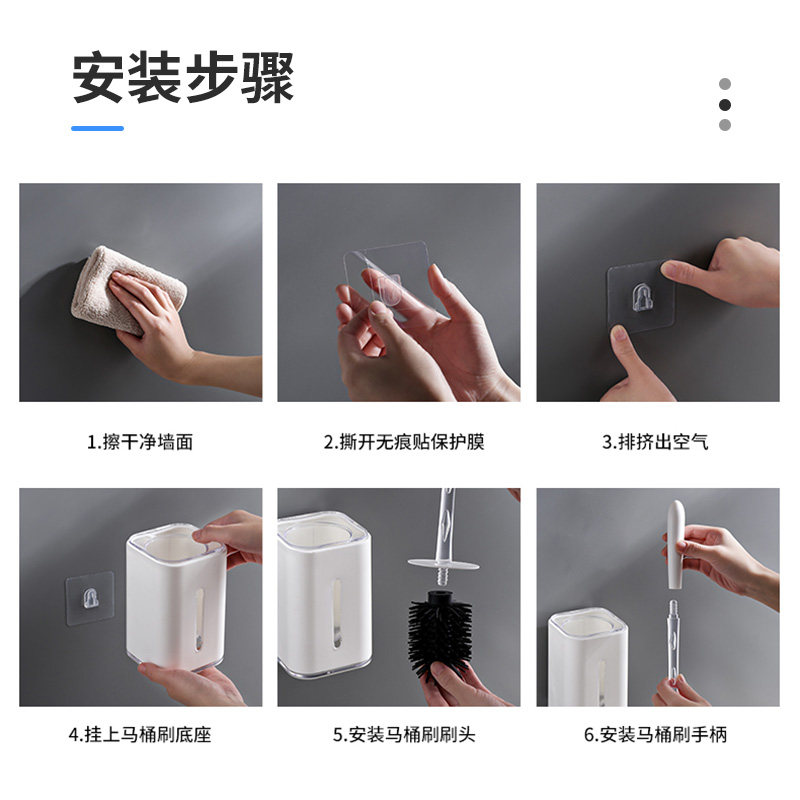 安装步骤

1.擦干净墙面

2.撕开无痕贴保护膜

3.排挤出空气

4.挂上马桶刷底座

5.安装马桶刷刷头

6.安装马桶刷手柄