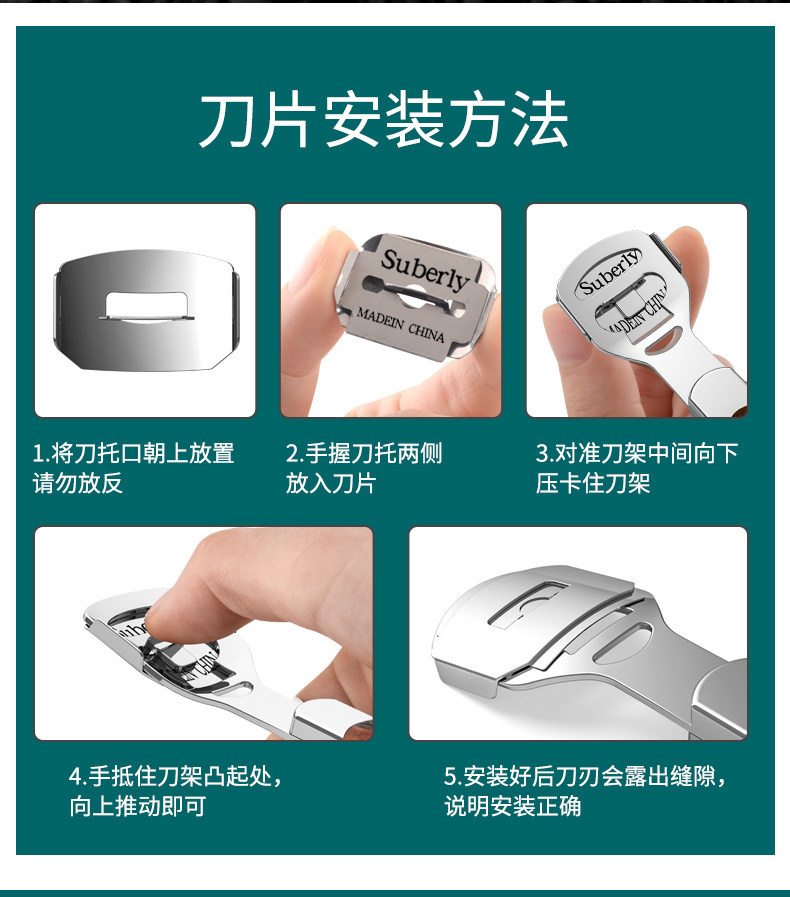 刀片安装方法

Suberly
MADEIN CHINA

Suberly
MADEIN CHINA

1.将刀托口朝上放置
请勿放反

2.手握刀托两侧
放入刀片

3.对准刀架中间向下
压卡住刀架

4.手抵住刀架凸起处，
向上推动即可

5.安装好后刀刃会露出缝隙，
说明安装正确