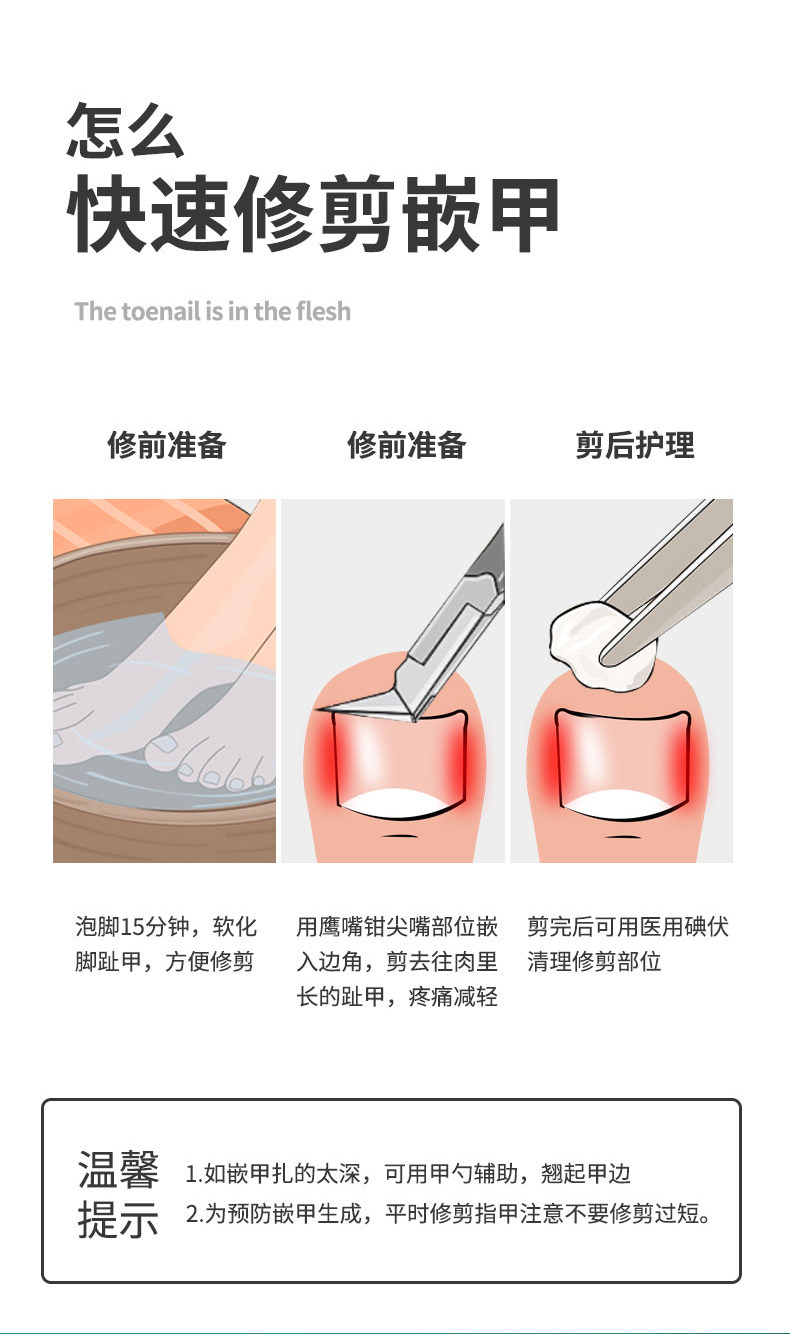 怎么
快速修剪嵌甲

The toenail is in the flesh

修前准备

泡脚15分钟，软化脚趾甲，方便修剪

修前准备

用鹰嘴钳尖嘴部位嵌入边角，剪去往肉里长的趾甲，疼痛减轻

剪后护理

剪完后可用医用碘伏清理修剪部位

温馨提示

1.如嵌甲扎的太深，可用甲勺辅助，翘起甲边
2.为预防嵌甲生成，平时修剪指甲注意不要修剪过短。