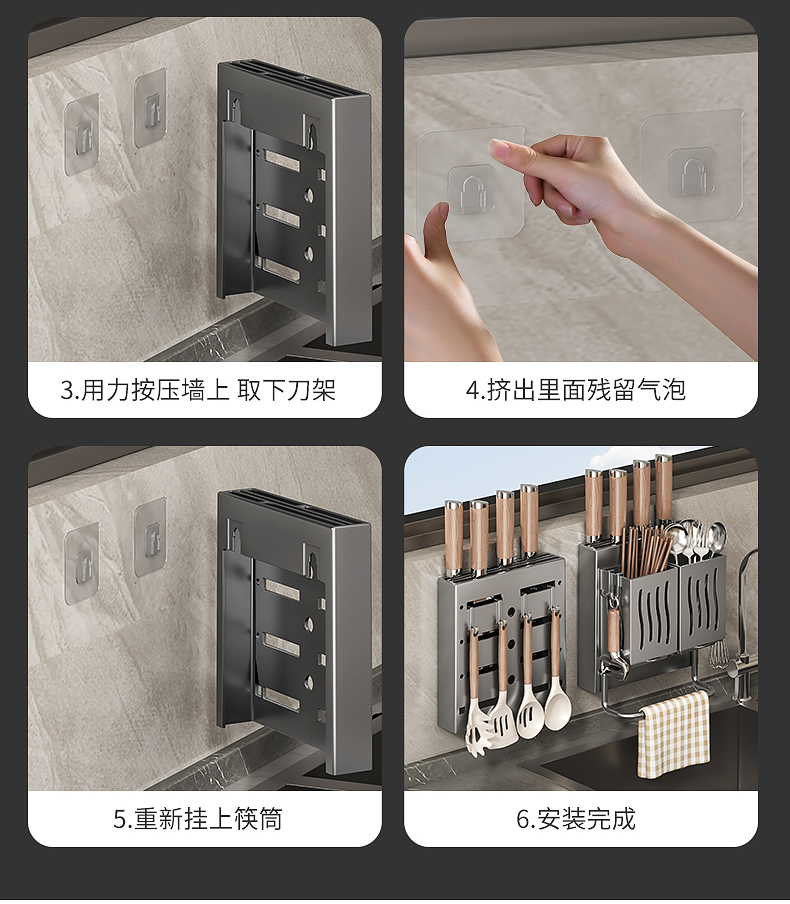 3.用力按压墙上 取下刀架

4.挤出里面残留气泡

5.重新挂上筷筒

6.安装完成