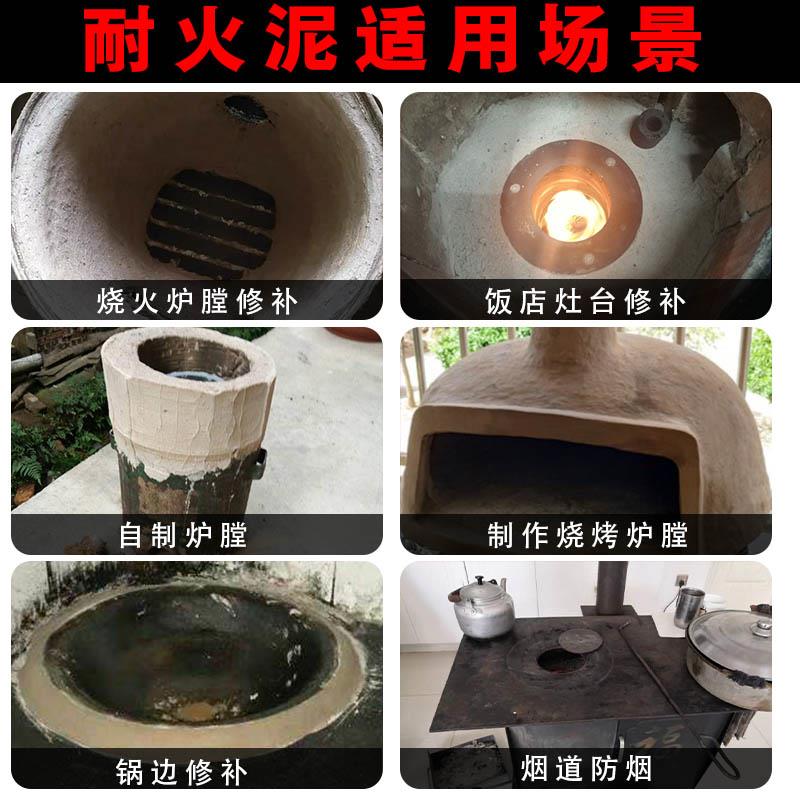 耐火泥适用场景

烧火炉膛修补

饭店灶台修补

自制炉膛

制作烧烤炉膛

锅边修补

烟道防烟