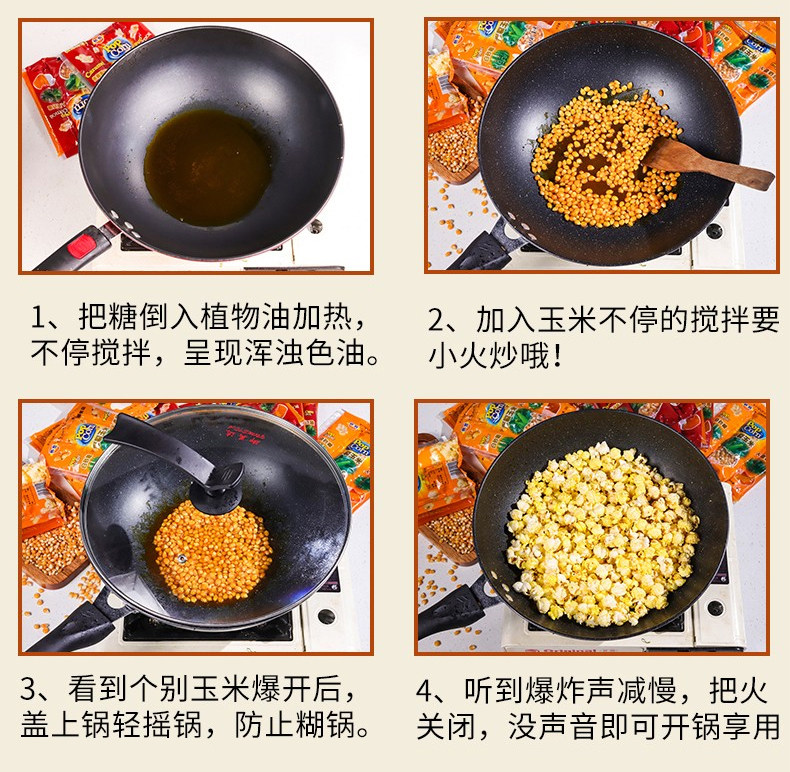 1、把糖倒入植物油加热，不停搅拌，呈现浑浊色油。

2、加入玉米不停的搅拌要小火炒哦！

3、看到个别玉米爆开后，盖上锅轻摇锅，防止糊锅。

4、听到爆炸声减慢，把火关闭，没声音即可开锅享用