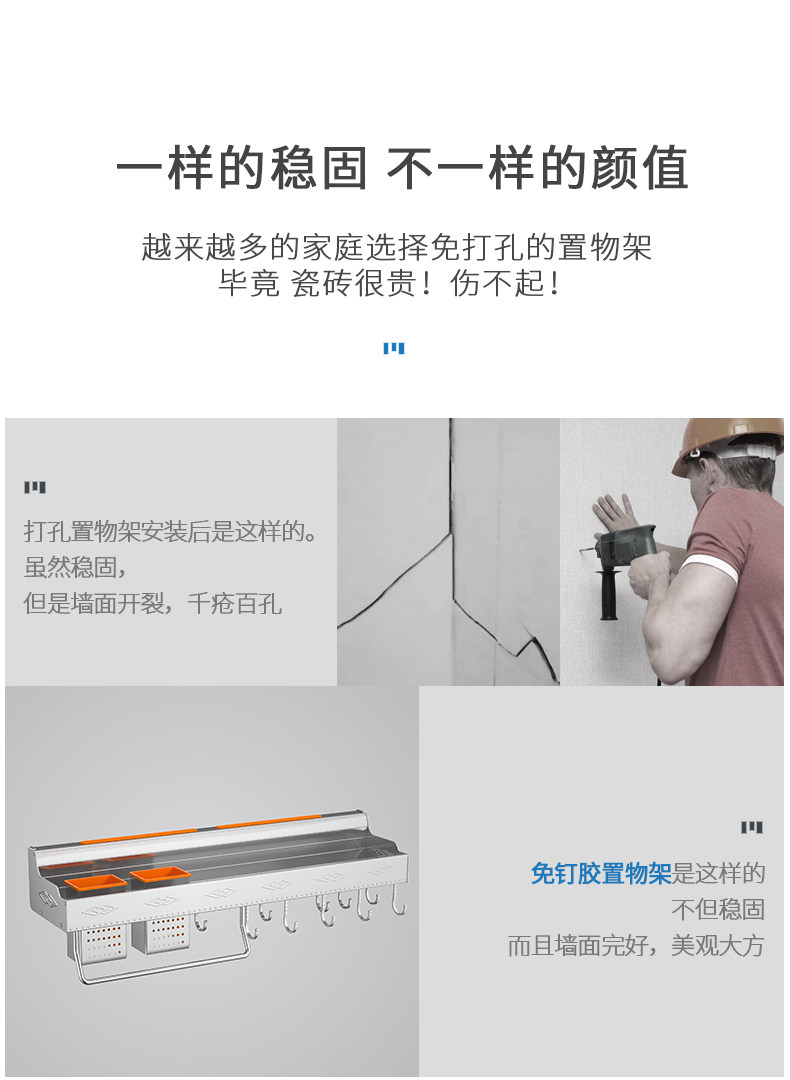 一样的稳固 不一样的颜值

越来越多的家庭选择免打孔的置物架
毕竟 瓷砖很贵！伤不起！

打孔置物架安装后是这样的。
虽然稳固，
但是墙面开裂，千疮百孔

免钉胶置物架是这样的
不但稳固
而且墙面完好，美观大方