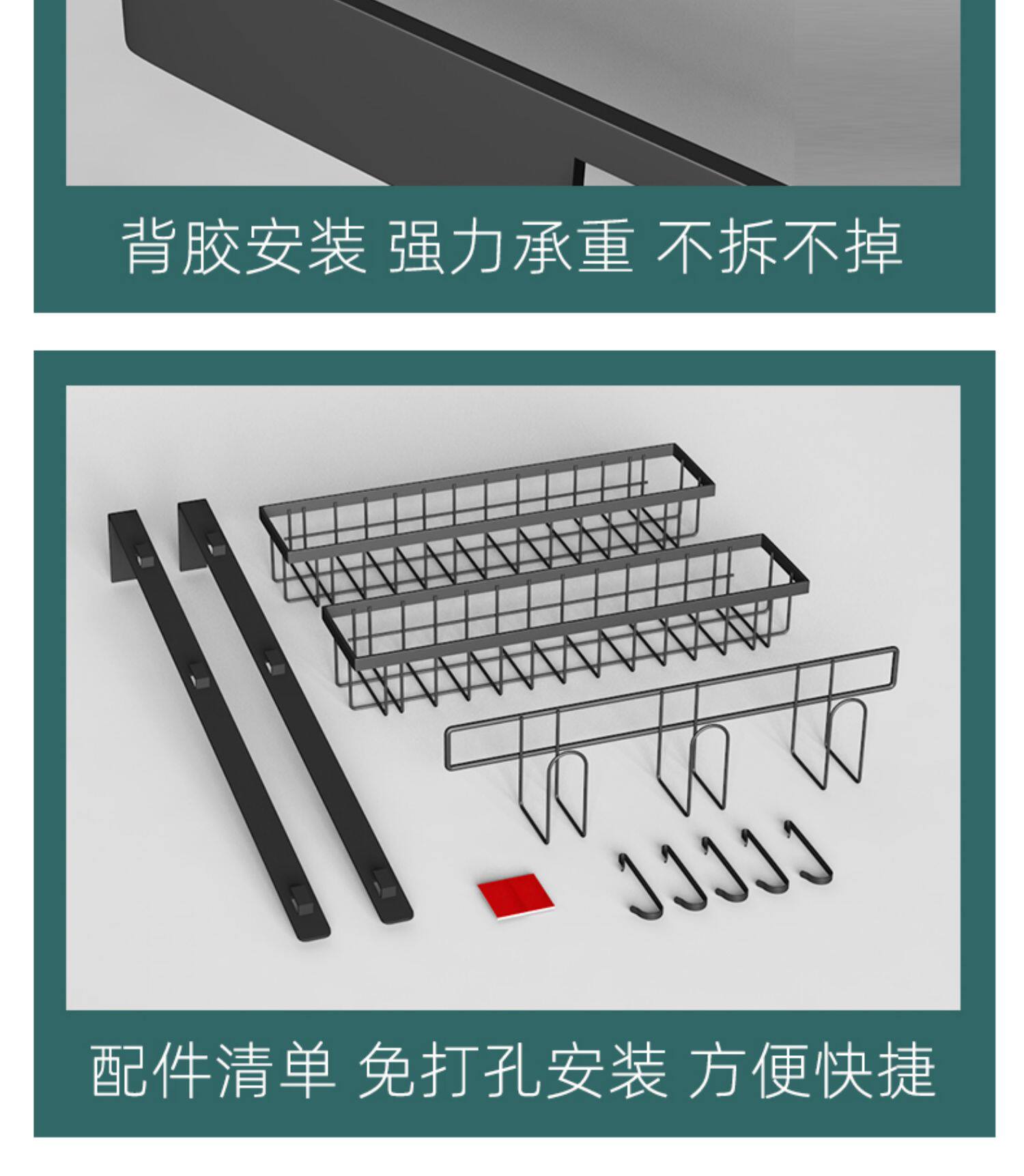 背胶安装 强力承重 不拆不掉

配件清单 免打孔安装 方便快捷