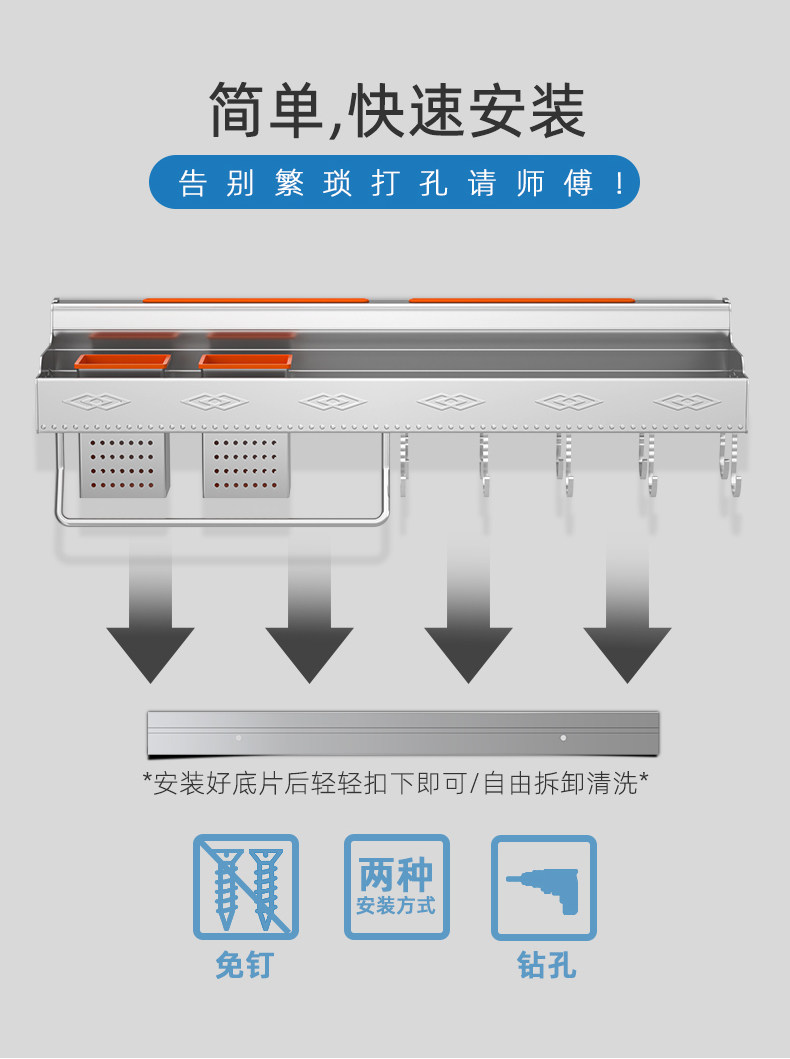 简单,快速安装

告别繁琐打孔请师傅!

*安装好底片后轻轻扣下即可/自由拆卸清洗*

两种
安装方式

免钉

钻孔