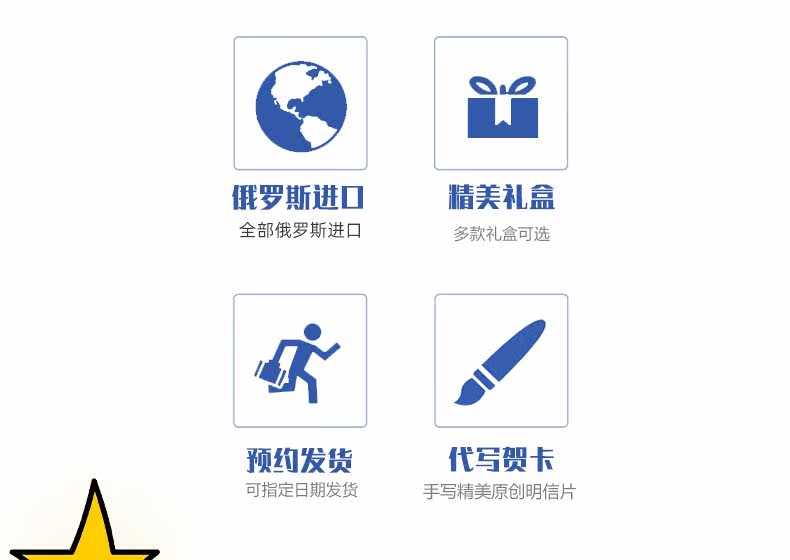 俄罗斯进口
全部俄罗斯进口

精美礼盒
多款礼盒可选

预约发货
可指定日期发货

代写贺卡
手写精美原创明信片