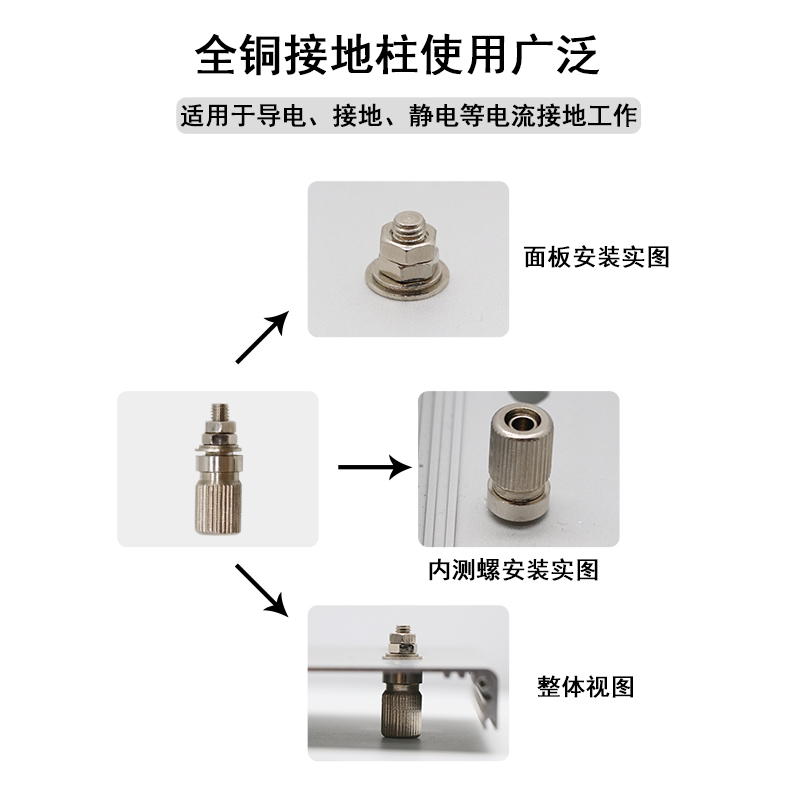 全铜接地柱使用广泛

适用于导电、接地、静电等电流接地工作

面板安装实图

内测螺安装实图

整体视图