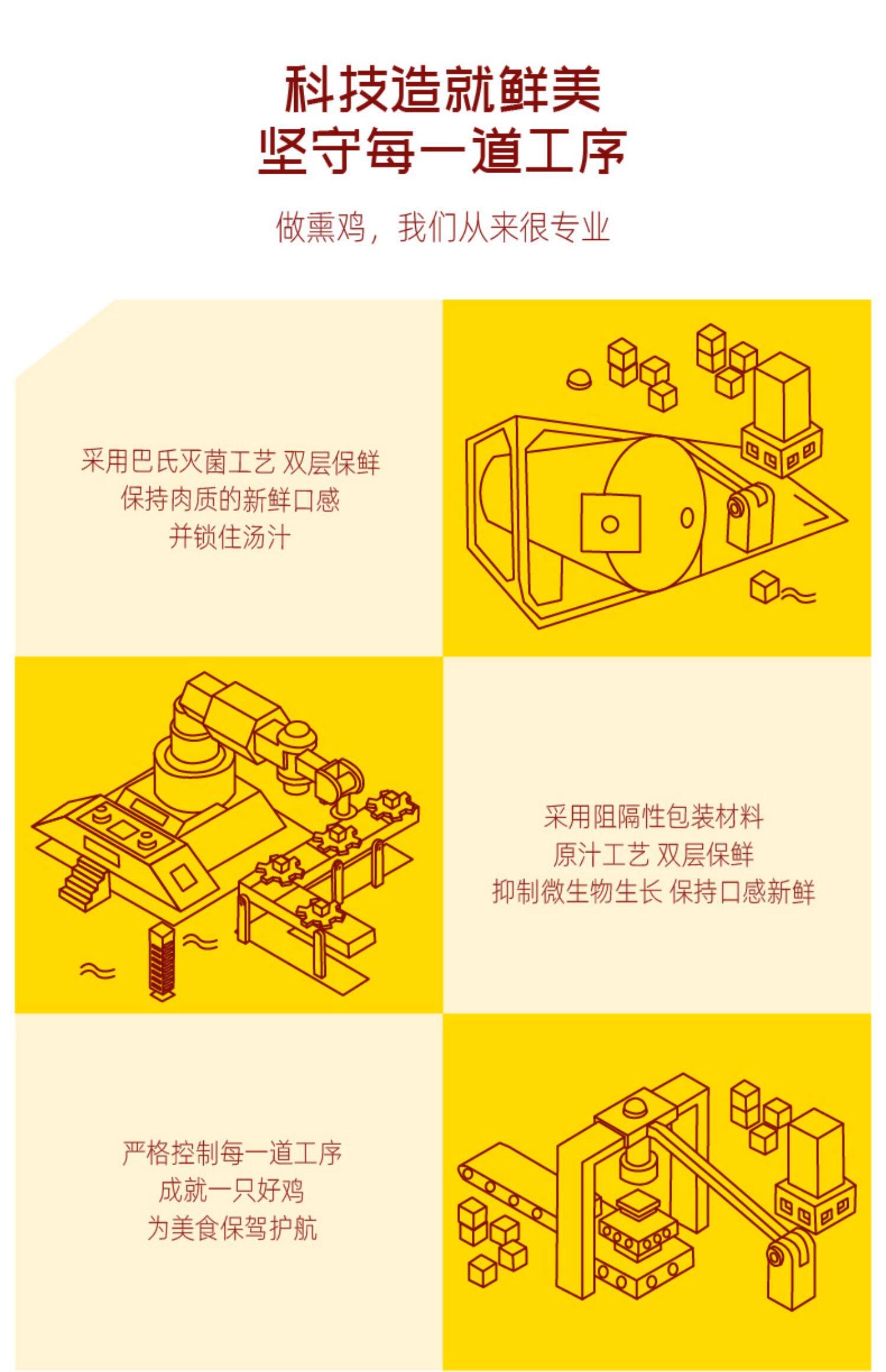 科技造就鲜美
坚守每一道工序

做熏鸡，我们从来很专业

采用巴氏灭菌工艺 双层保鲜
保持肉质的新鲜口感
并锁住汤汁

采用阻隔性包装材料
原汁工艺 双层保鲜
抑制微生物生长 保持口感新鲜

严格控制每一道工序
成就一只好鸡
为美食保驾护航