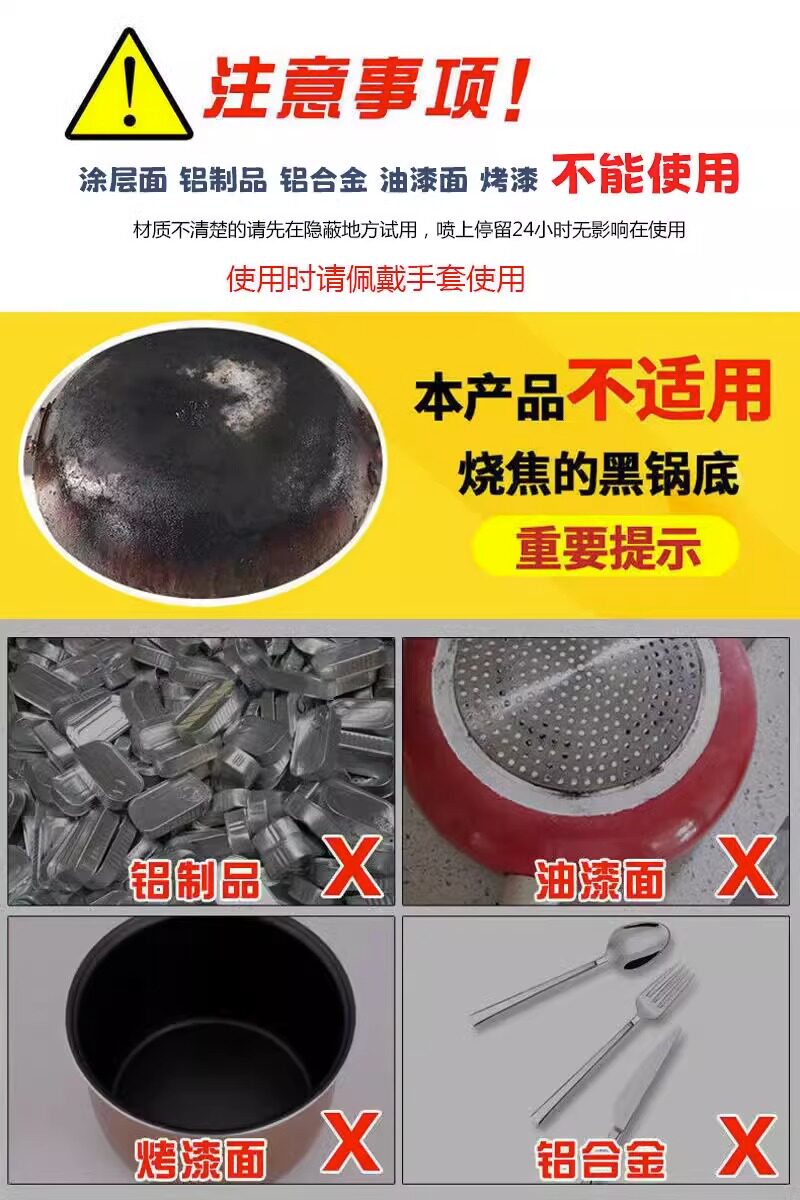 注意事项！

涂层面 铝制品 铝合金 油漆面 烤漆 不能使用

材质不清楚的请先在隐蔽地方试用，喷上停留24小时无影响在使用

使用时请佩戴手套使用

本产品不适用

烧焦的黑锅底

重要提示

铝制品 X

油漆面 X

烤漆面 X

铝合金 X