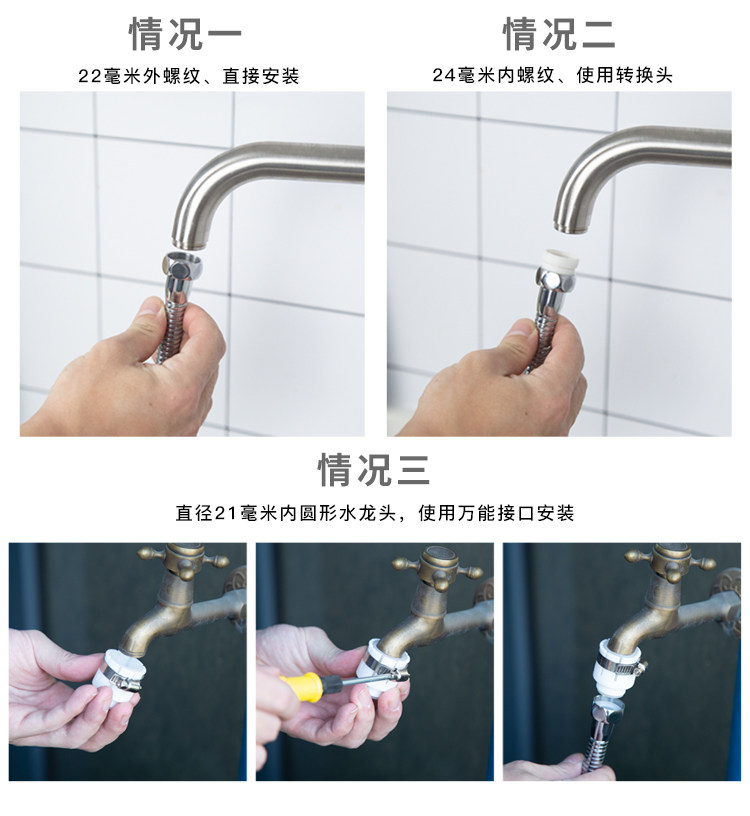 情况一

22毫米外螺纹、直接安装

情况二

24毫米内螺纹、使用转换头

情况三

直径21毫米内圆形水龙头，使用万能接口安装