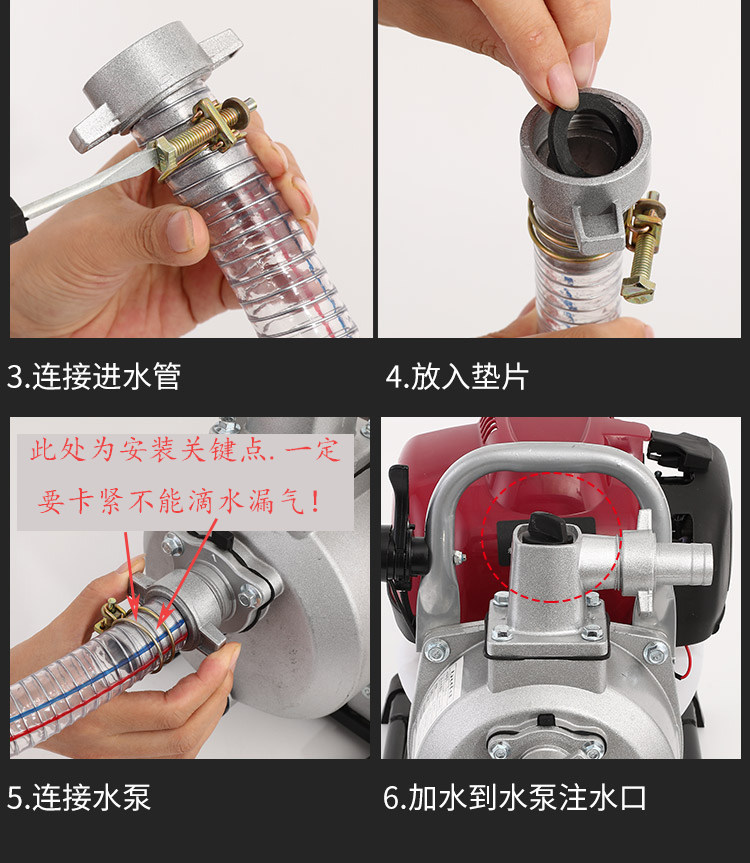 3.连接进水管

4.放入垫片

此处为安装关键点.一定要卡紧不能滴水漏气!

5.连接水泵

6.加水到水泵注水口