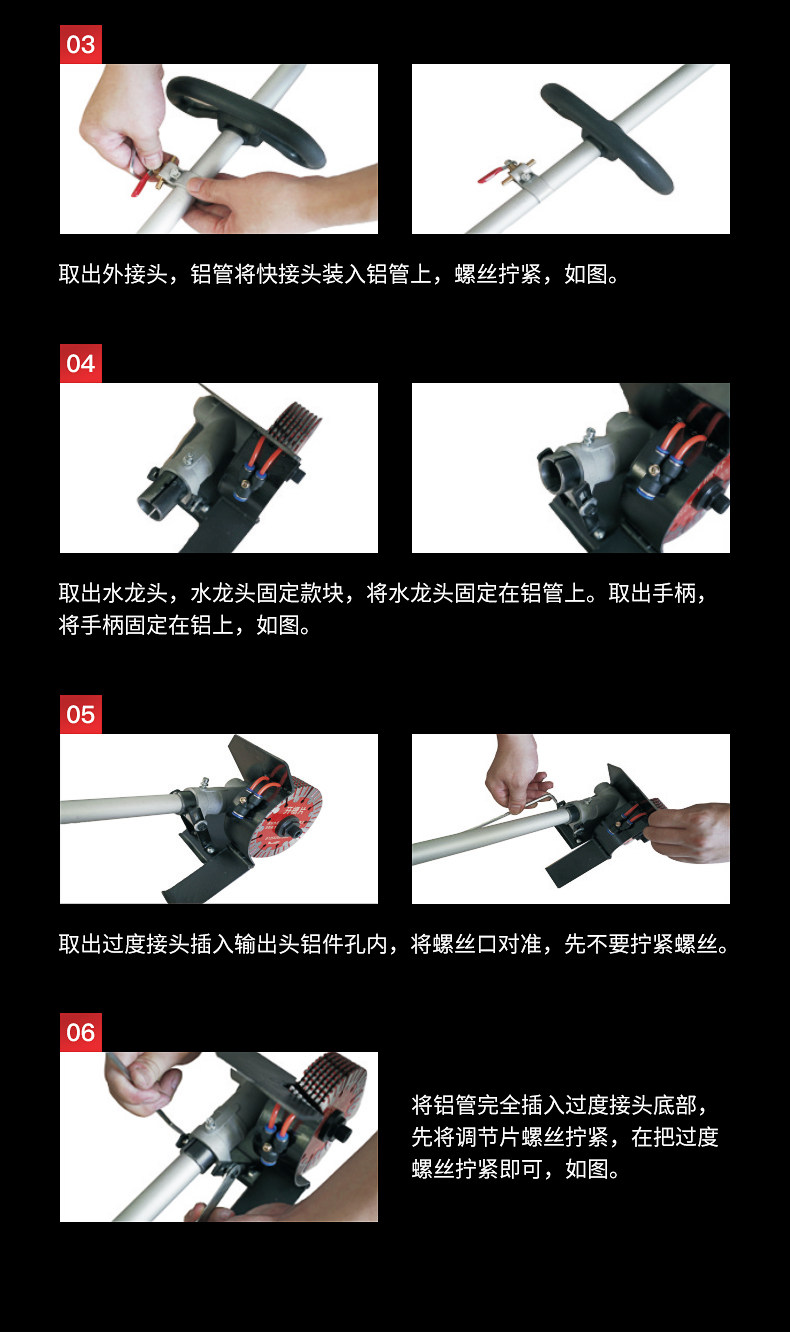 03

取出外接头，铝管将快接头装入铝管上，螺丝拧紧，如图。

04

取出水龙头，水龙头固定款块，将水龙头固定在铝管上。取出手柄，将手柄固定在铝上，如图。

05

开槽片

取出过度接头插入输出头铝件孔内，将螺丝口对准，先不要拧紧螺丝。

06

将铝管完全插入过度接头底部，先将调节片螺丝拧紧，在把过度螺丝拧紧即可，如图。