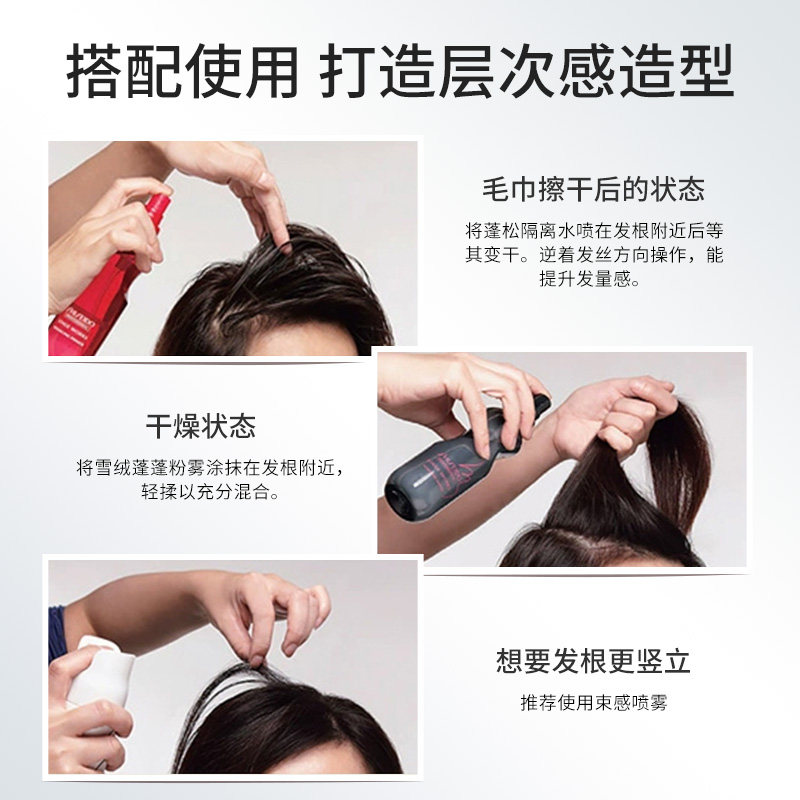 搭配使用 打造层次感造型

毛巾擦干后的状态

将蓬松隔离水喷在发根附近后等其变干。逆着发丝方向操作，能提升发量感。

干燥状态

将雪绒蓬蓬粉雾涂抹在发根附近，轻揉以充分混合。

想要发根更竖立

推荐使用束感喷雾