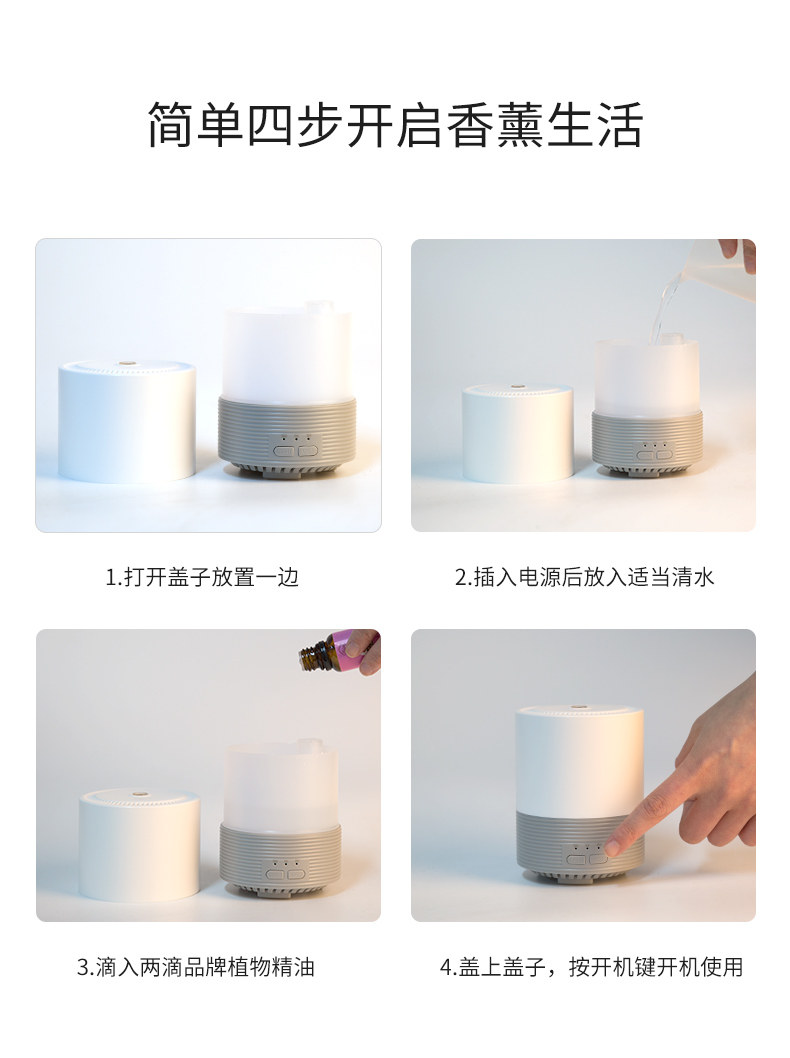 简单四步开启香薰生活

1.打开盖子放置一边

2.插入电源后放入适当清水

3.滴入两滴品牌植物精油

4.盖上盖子，按开机键开机使用