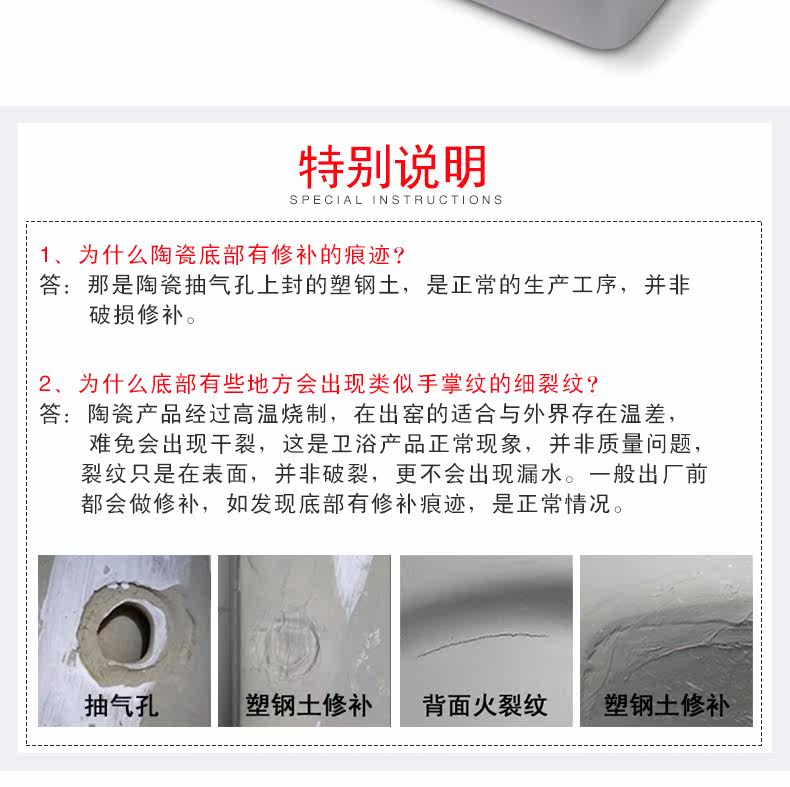 特别说明
SPECIAL INSTRUCTIONS

1、为什么陶瓷底部有修补的痕迹？
答：那是陶瓷抽气孔上封的塑钢土，是正常的生产工序，并非破损修补。

2、为什么底部有些地方会出现类似手掌纹的细裂纹？
答：陶瓷产品经过高温烧制，在出窑的适合与外界存在温差，难免会出现干裂，这是卫浴产品正常现象，并非质量问题，裂纹只是在表面，并非破裂，更不会出现漏水。一般出厂前都会做修补，如发现底部有修补痕迹，是正常情况。

抽气孔

塑钢土修补

背面火裂纹

塑钢土修补